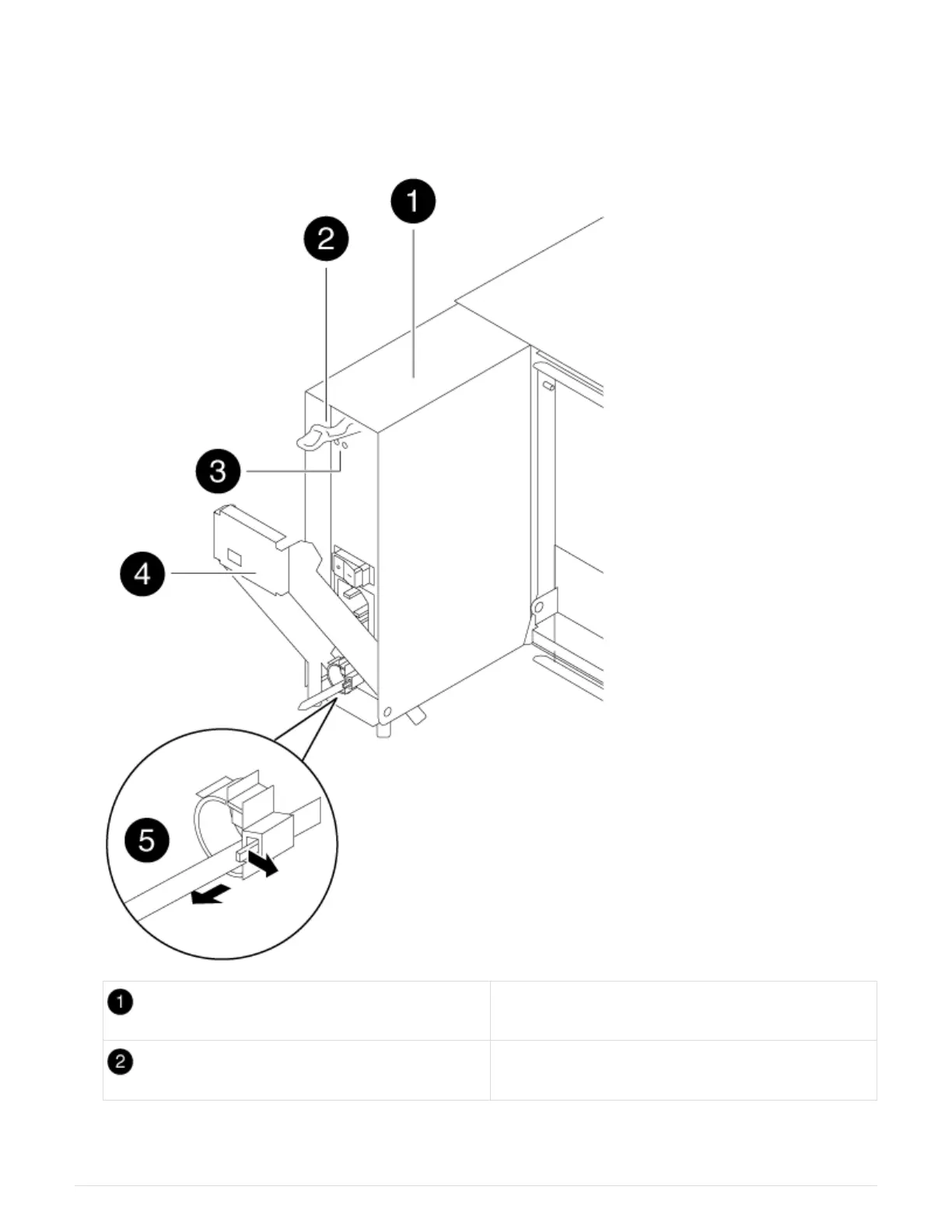 1
2
3
4
5

| 1 | |
|---|---|
| 2 | |