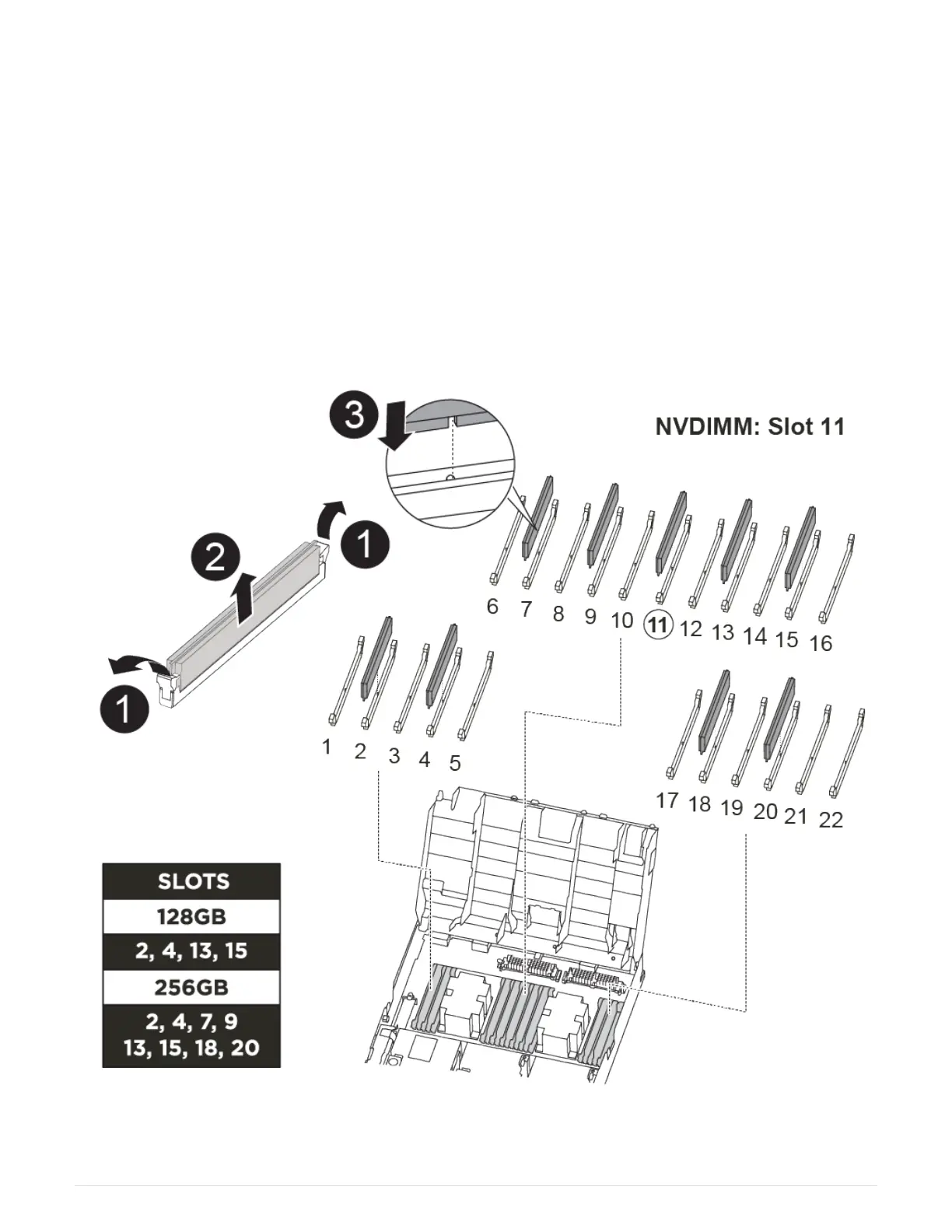 3

NVDIMM: Slot 11

2

1

1

6 7 8 9 10 11 12 13 14 15 16

1 2 3 4 5

17 18 19 20 21 22

| SLOTS |
|---|
| 128GB |
| 2, 4, 13, 15 |
| 256GB |
| 2, 4, 7, 9 13, 15, 18, 20 |