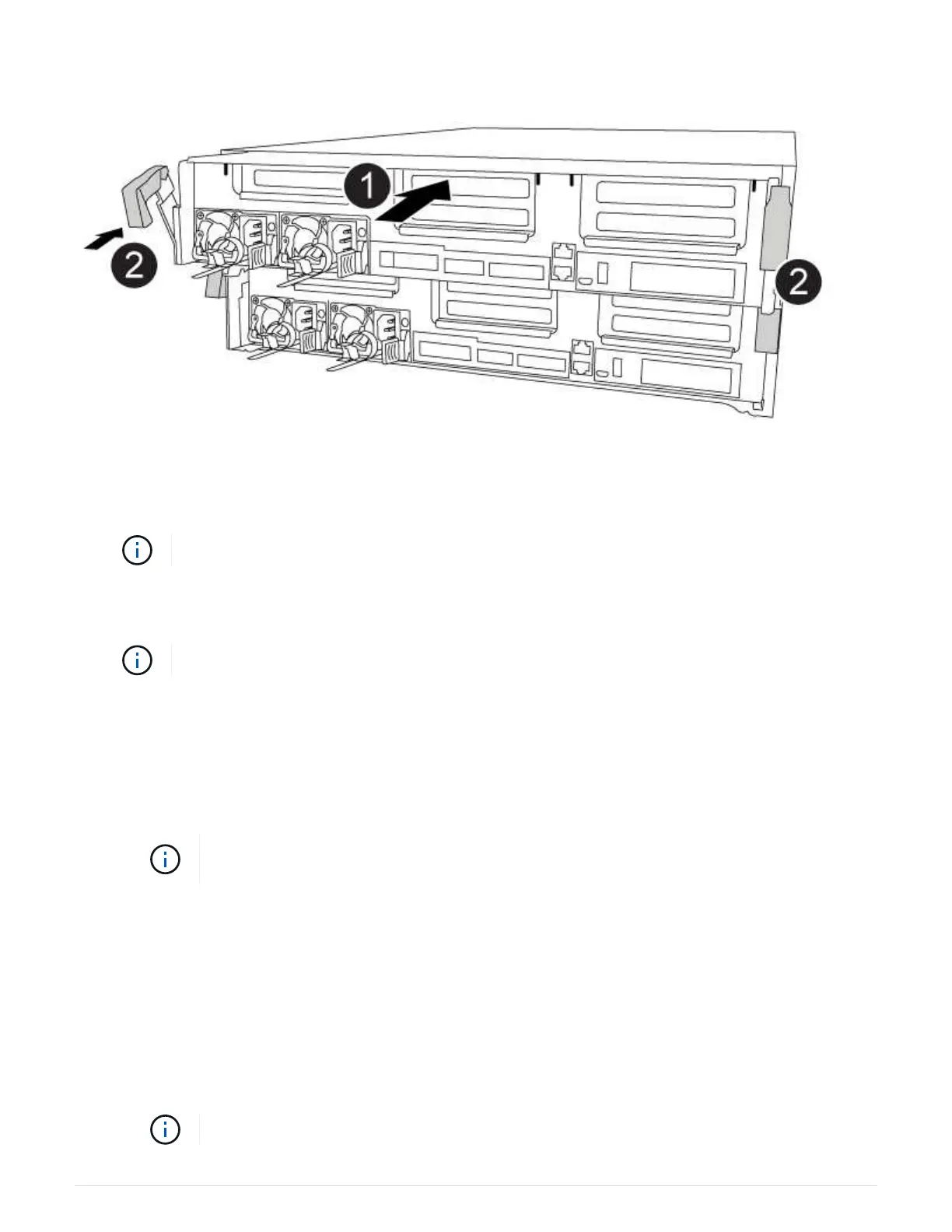 1

2

2