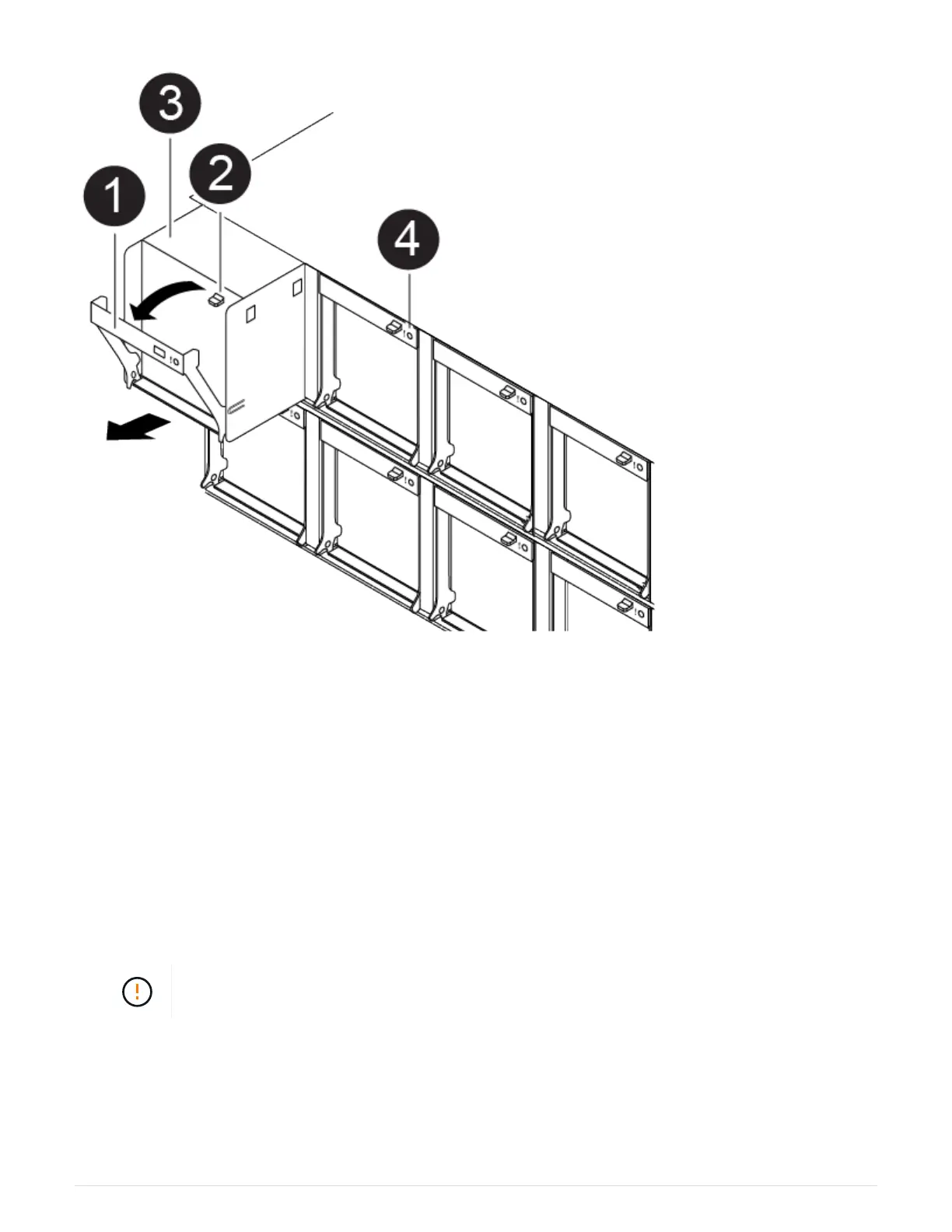 3
2
1
4