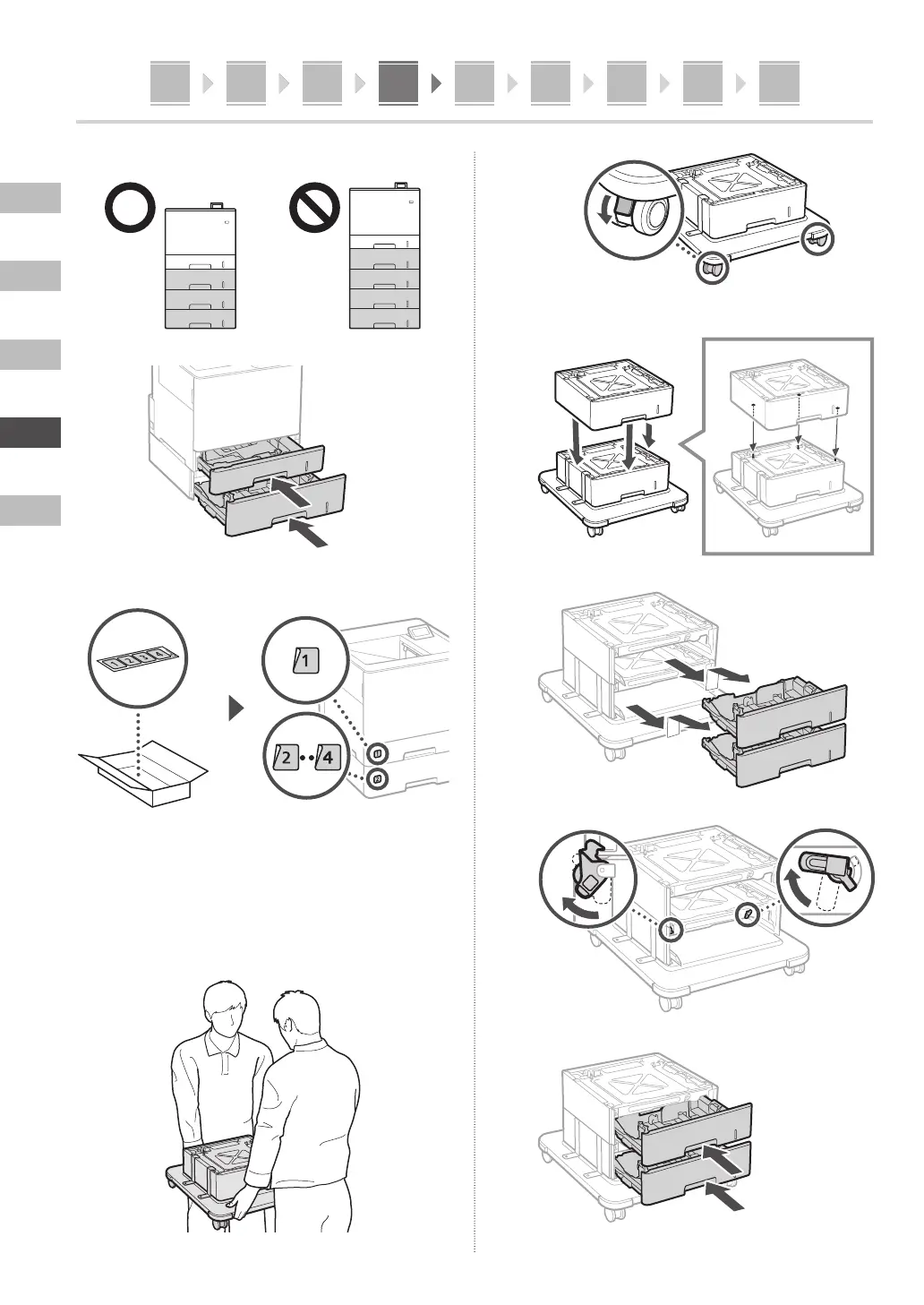 1 2 3 4

1

2 4