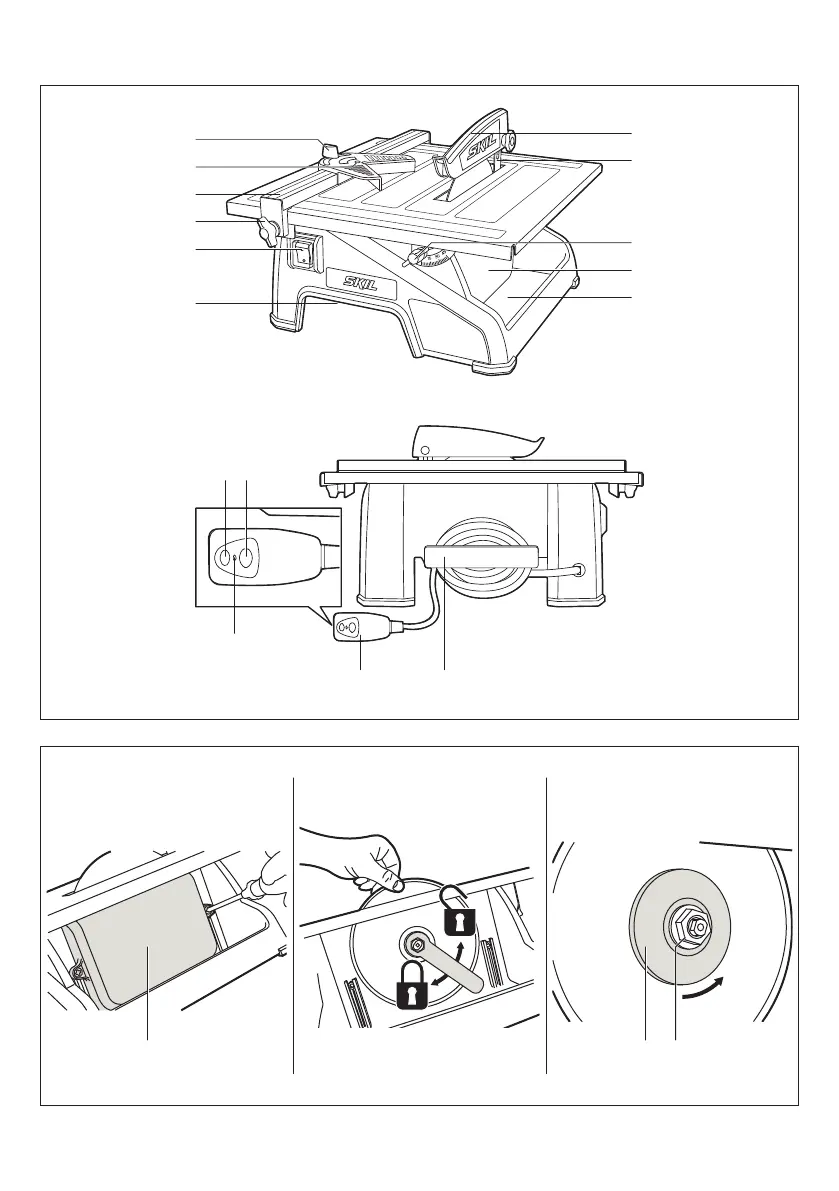 SKIL

SKIL