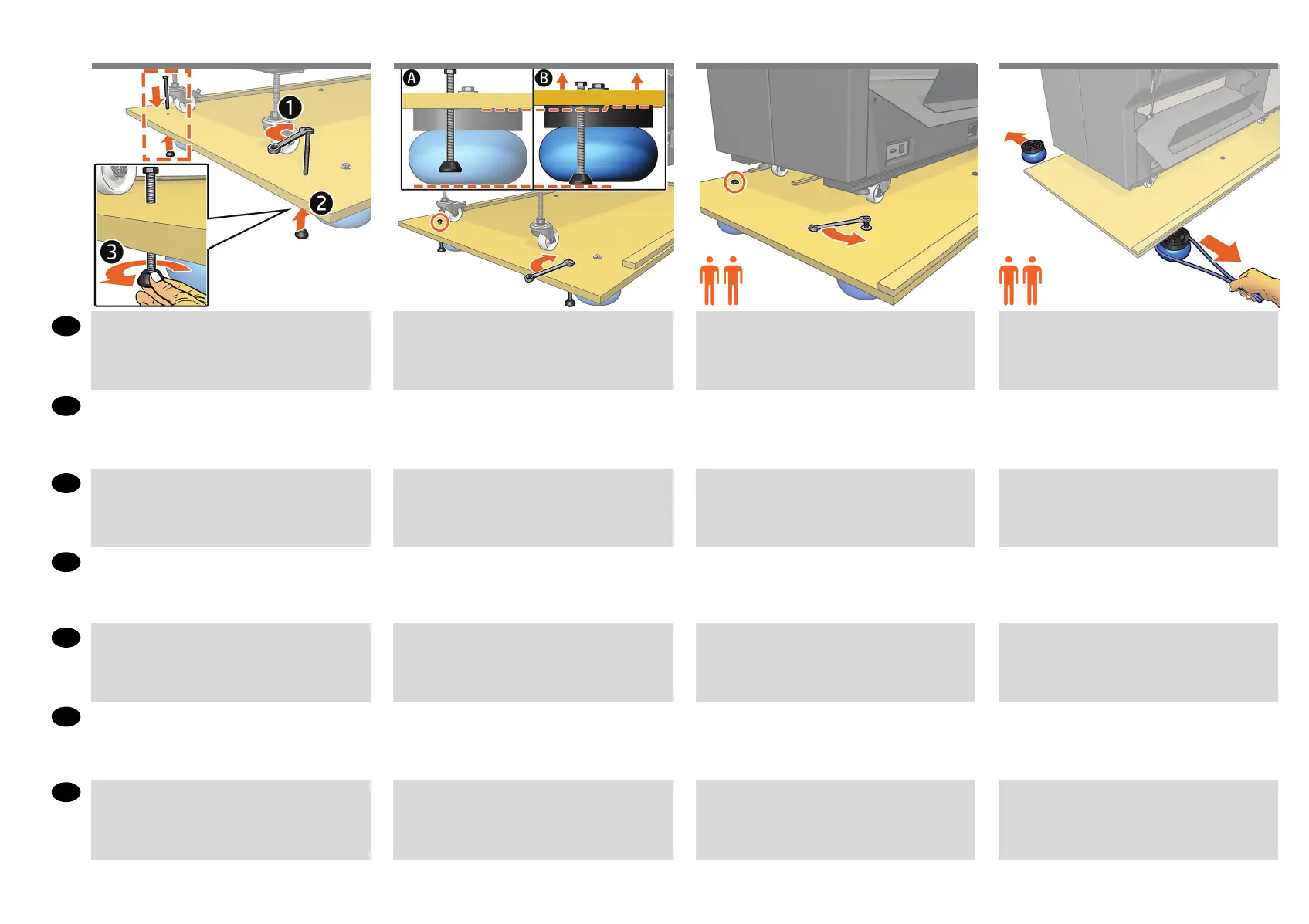 1
2
3
A
B