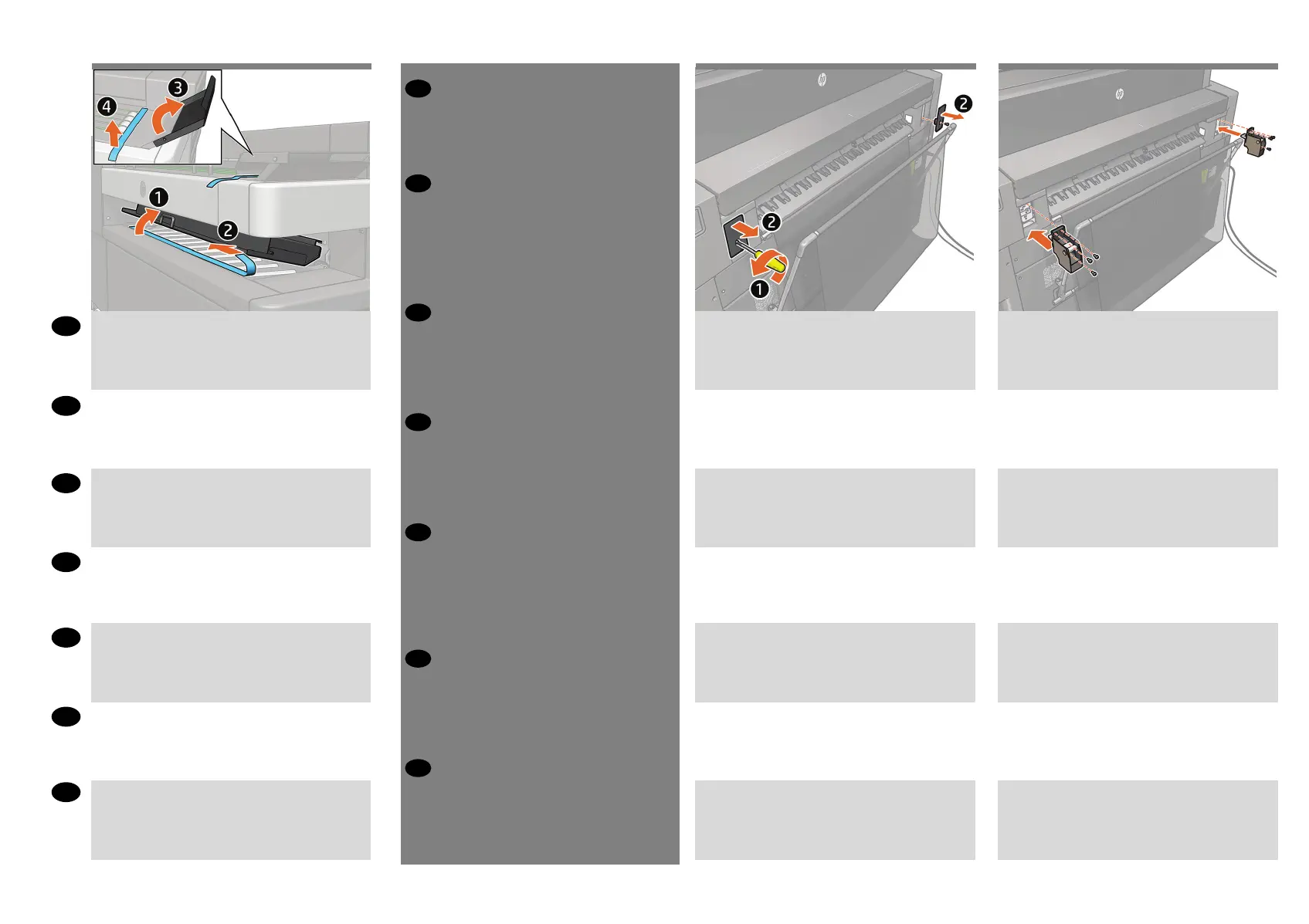 4
3
1
2
2
2
1