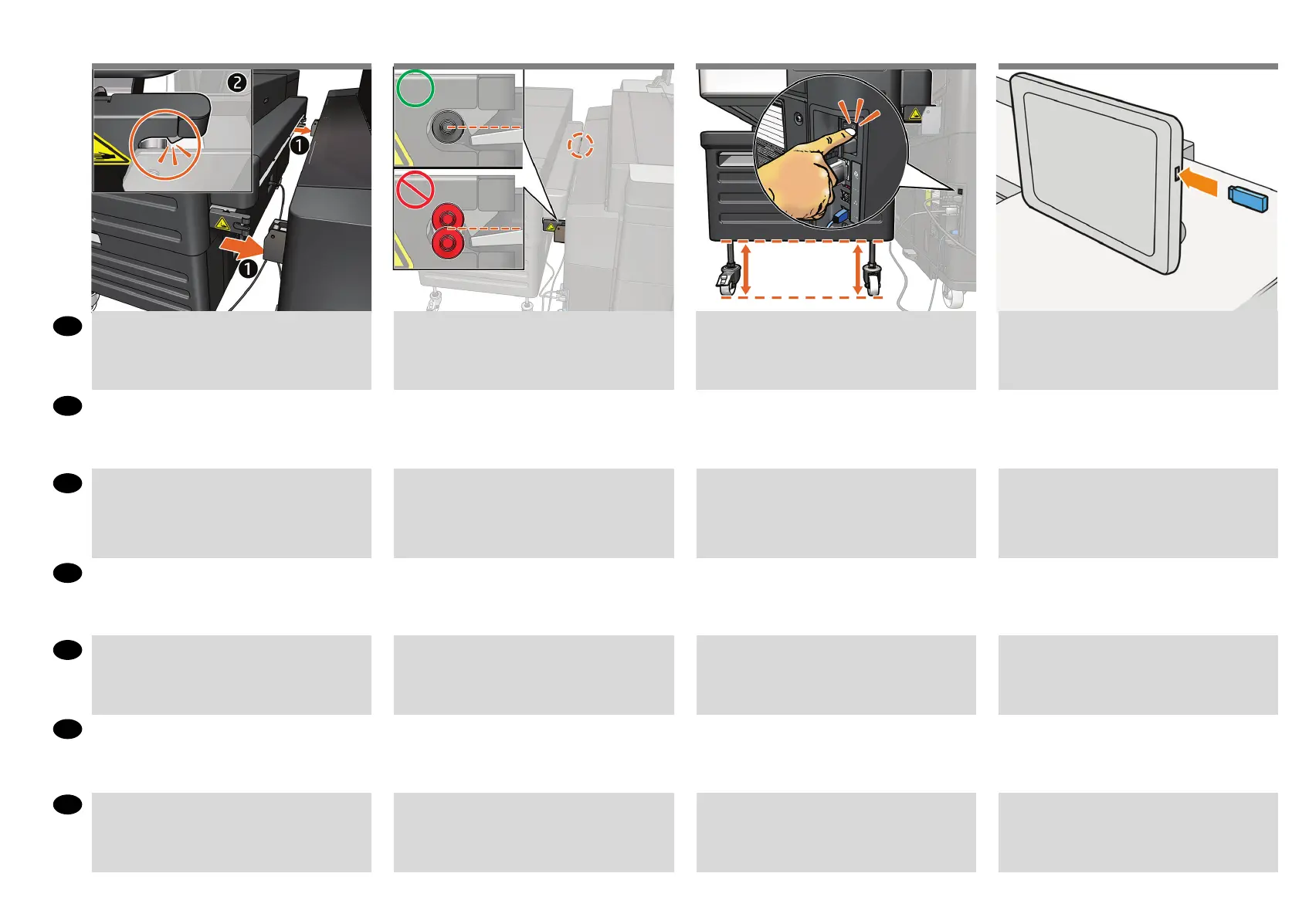 2

1

1