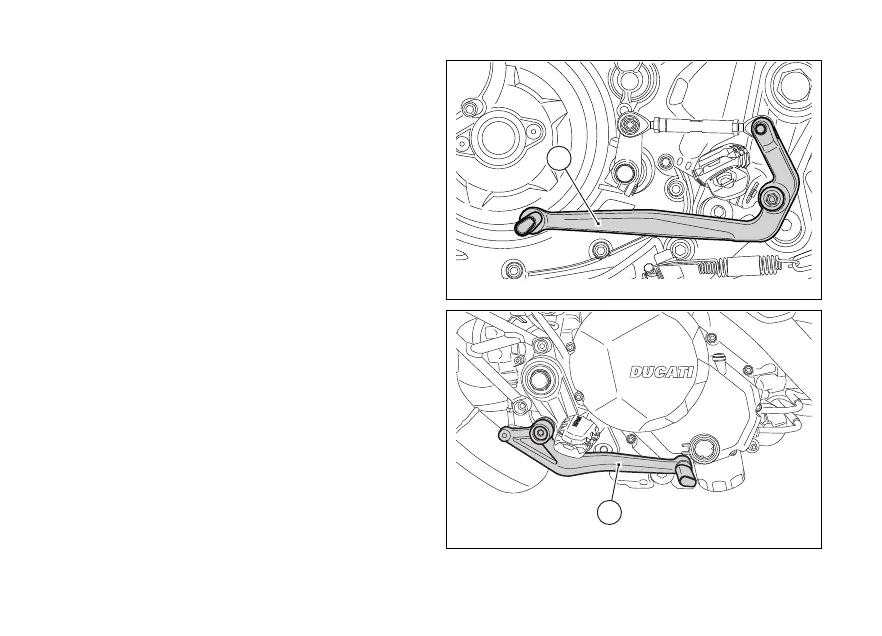 DUCATI