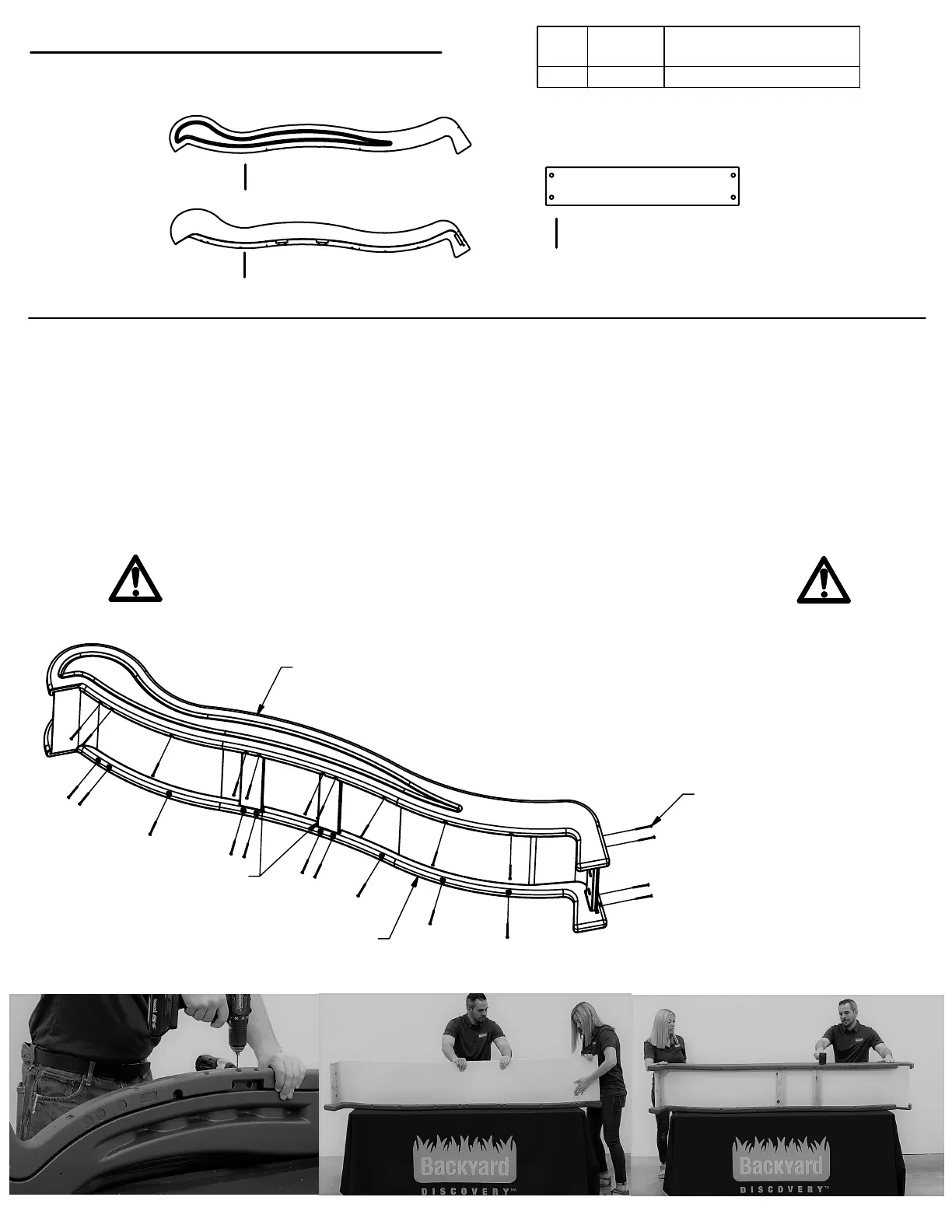 Backyard
DISCOVERY™

Backyard
DISCOVERY™