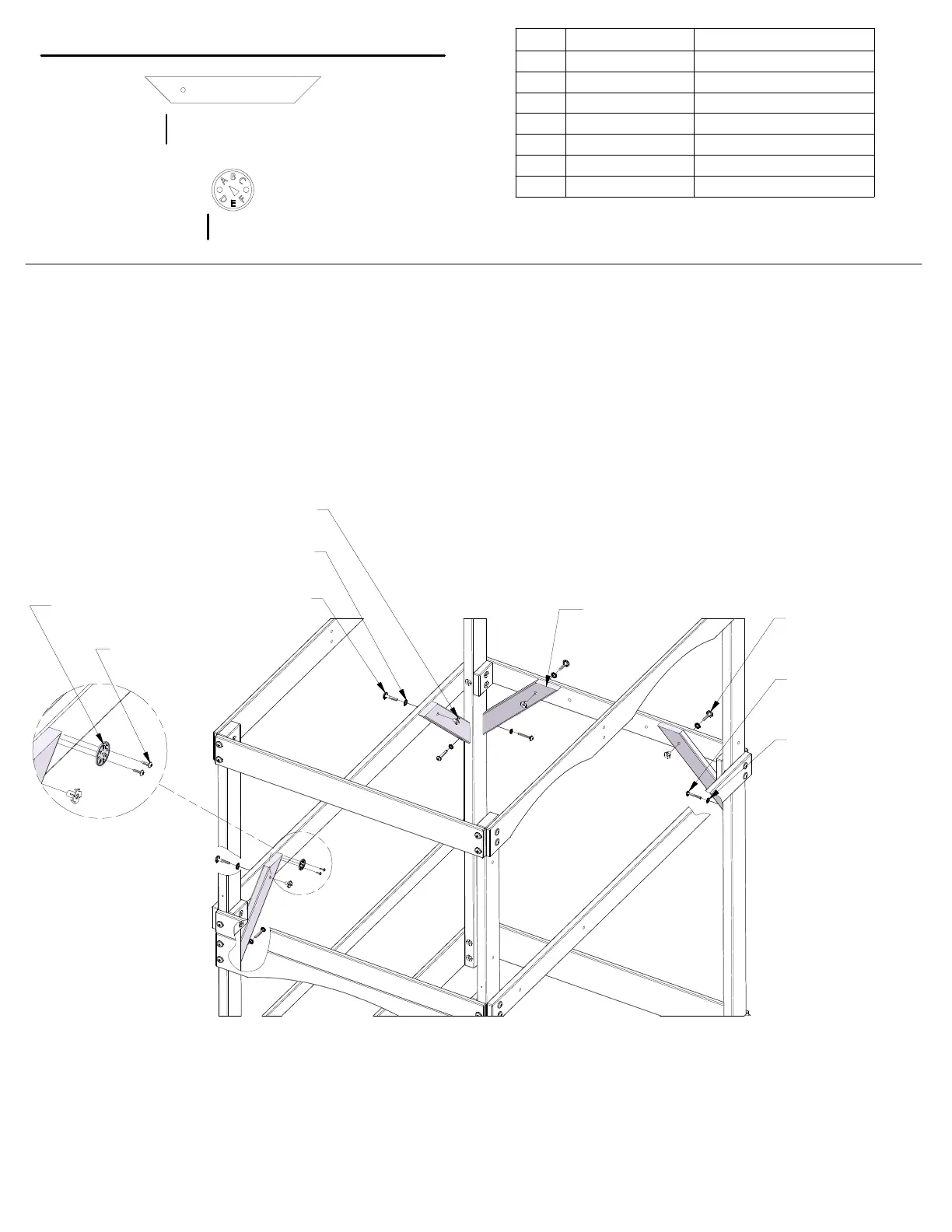 A B C D E F