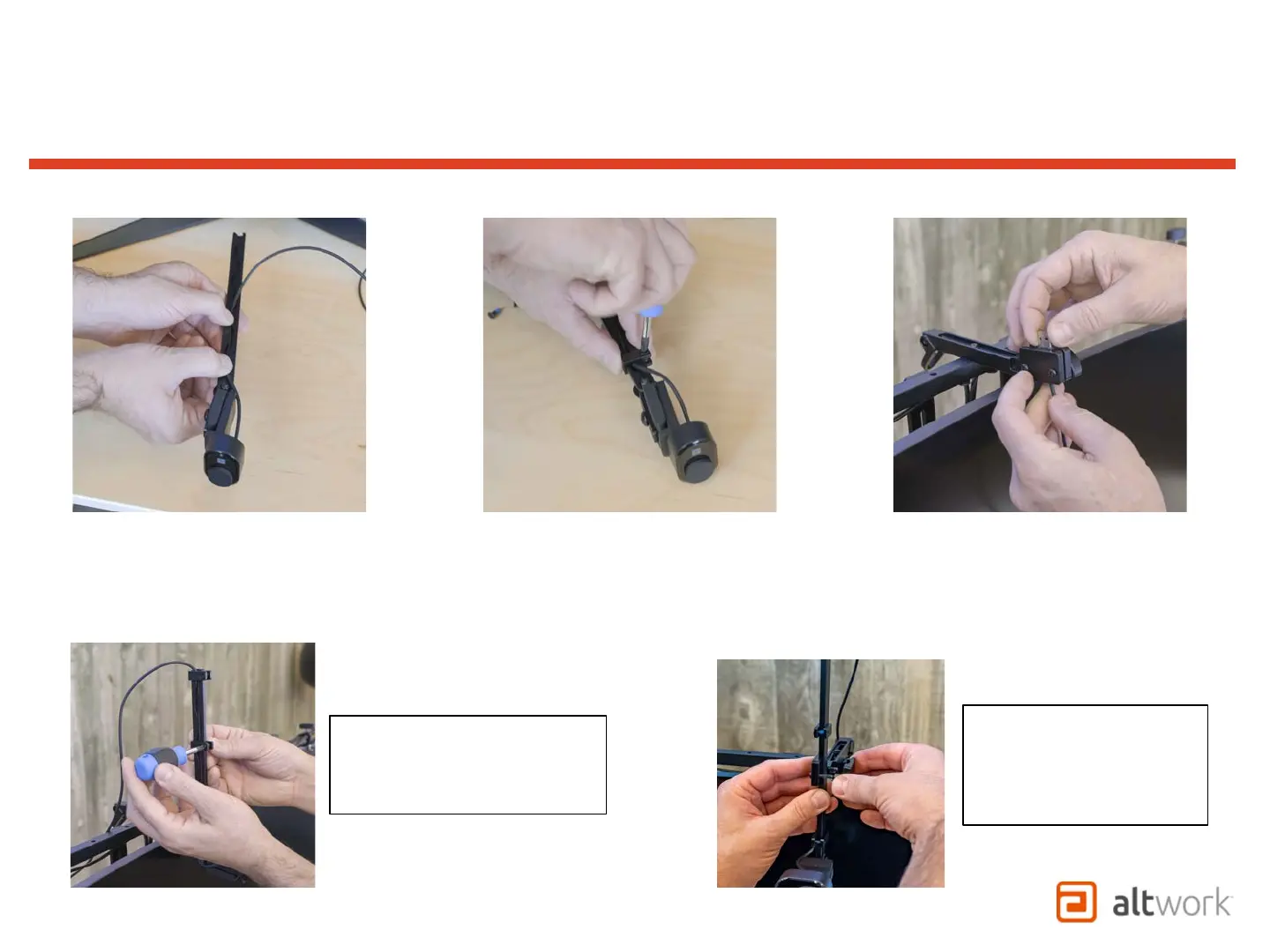 altwork