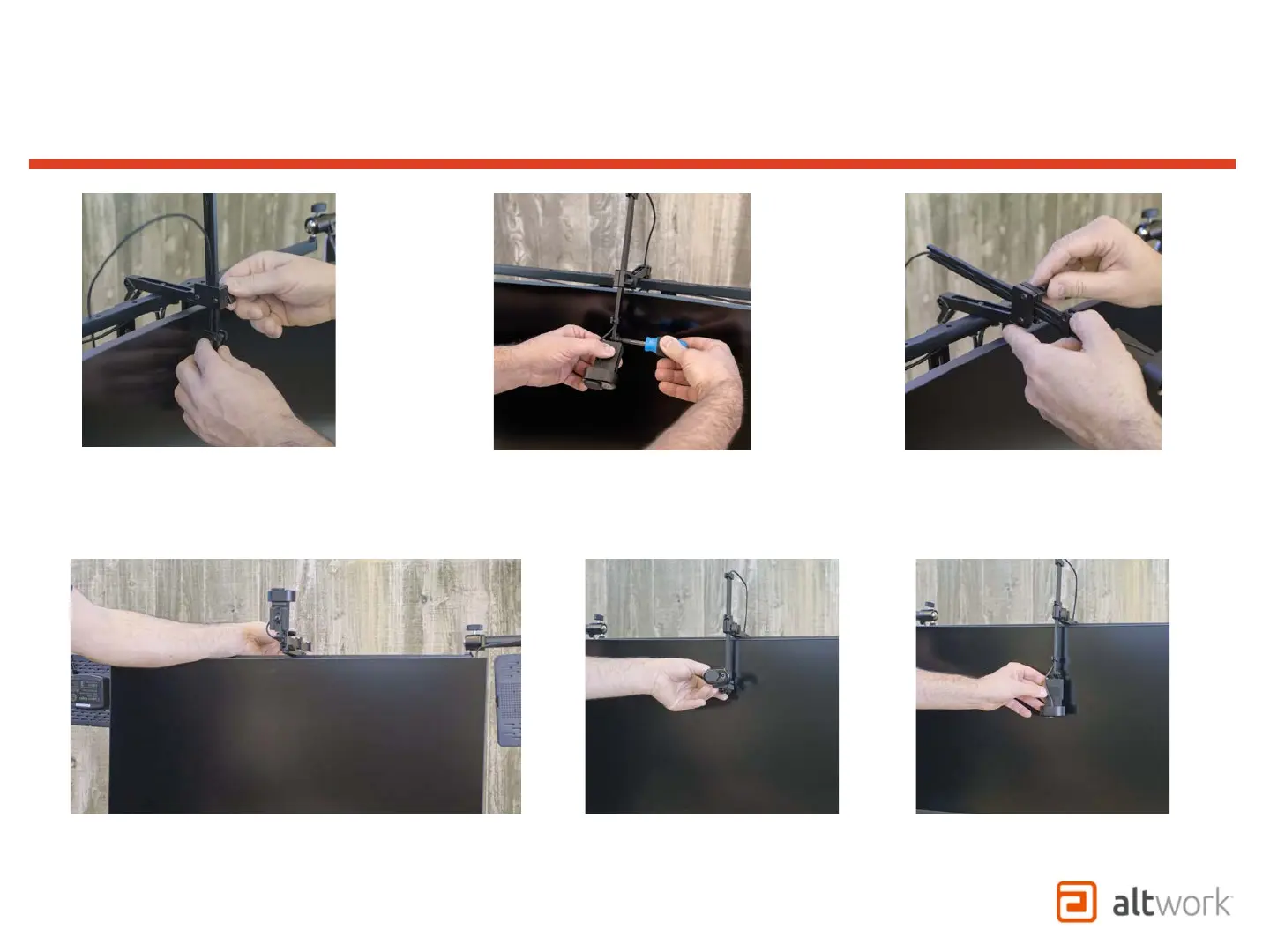 altwork