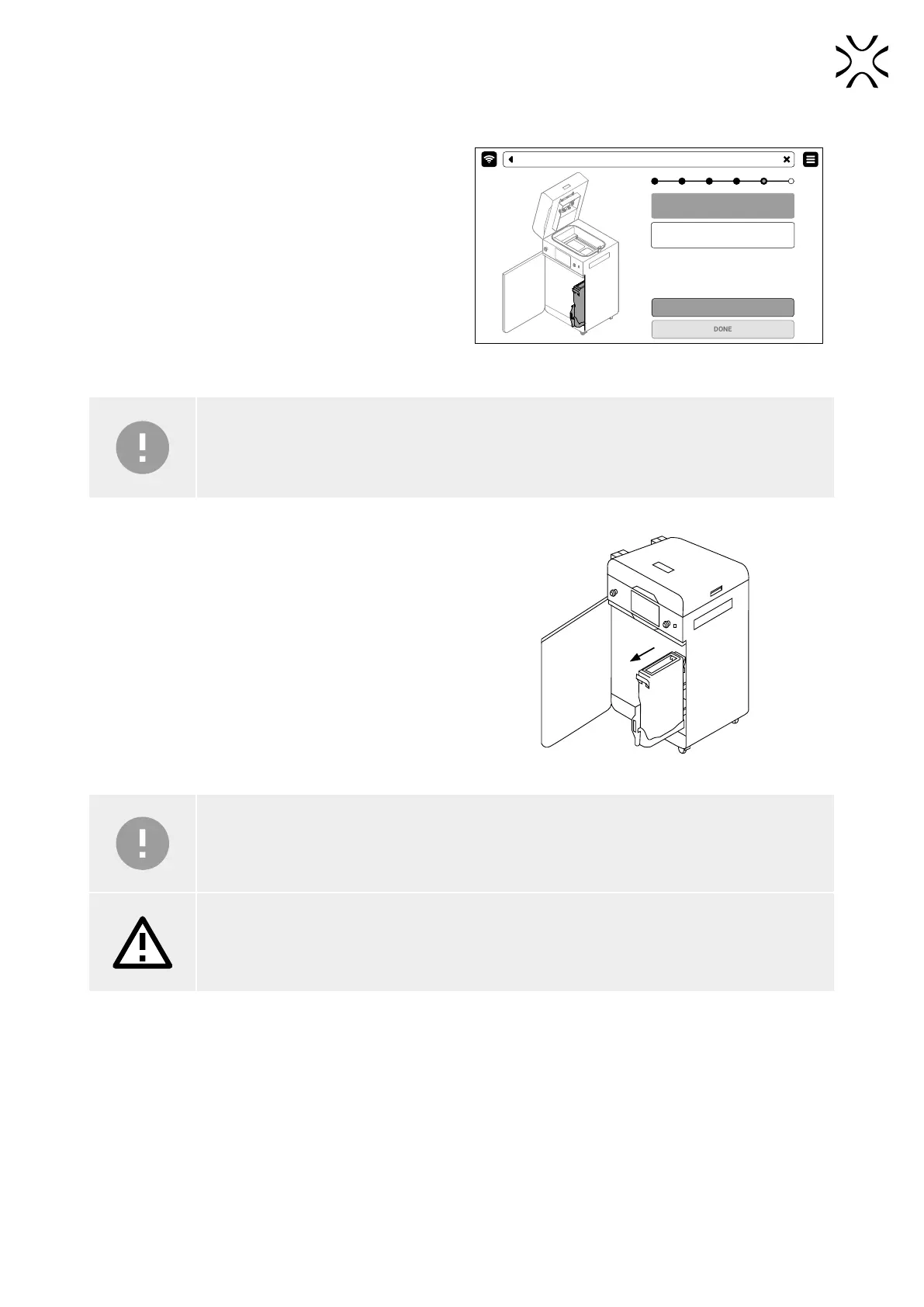 DONE