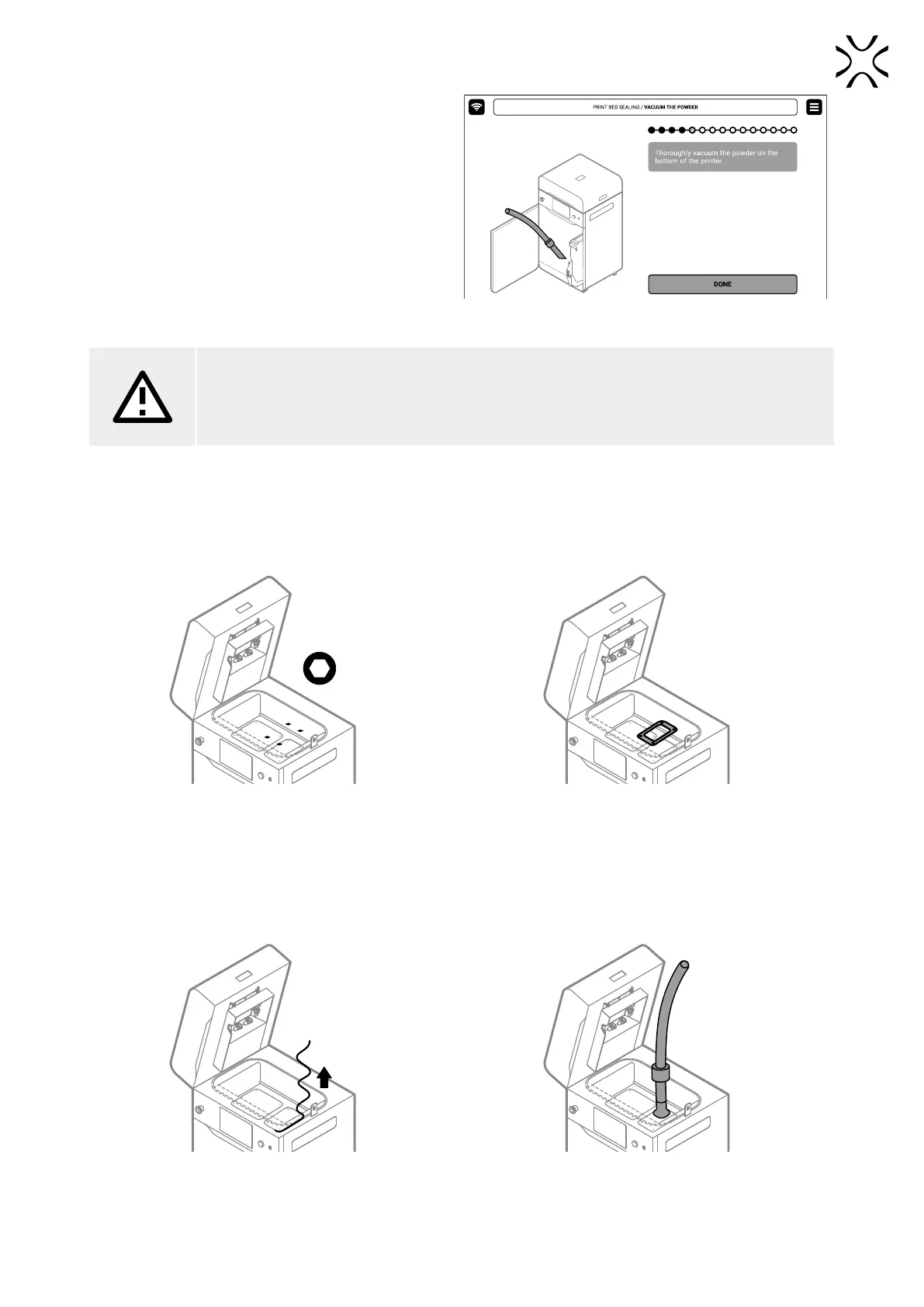 PRINT BED SEALING / VACUUM THE POWDER

Thoroughly vacuum the powder on the bottom of the printer.

DONE