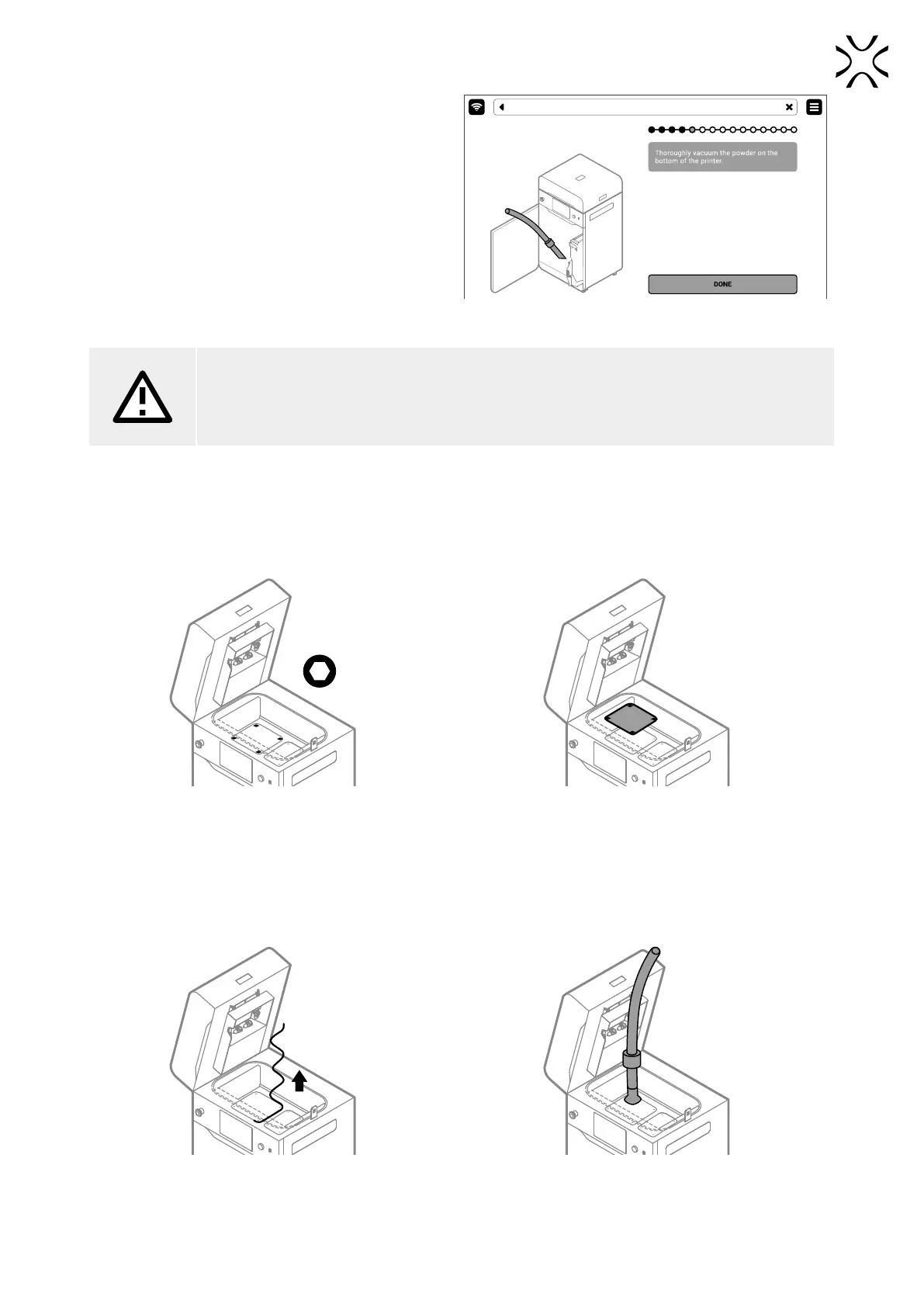 Thoroughly vacuum the powder on the bottom of the printer.

DONE