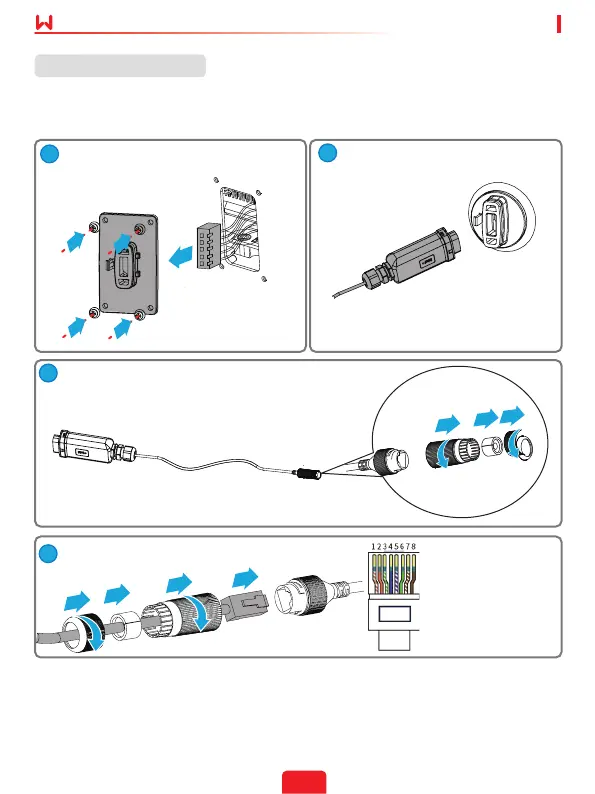 1 2 3 4 5 6 7 8