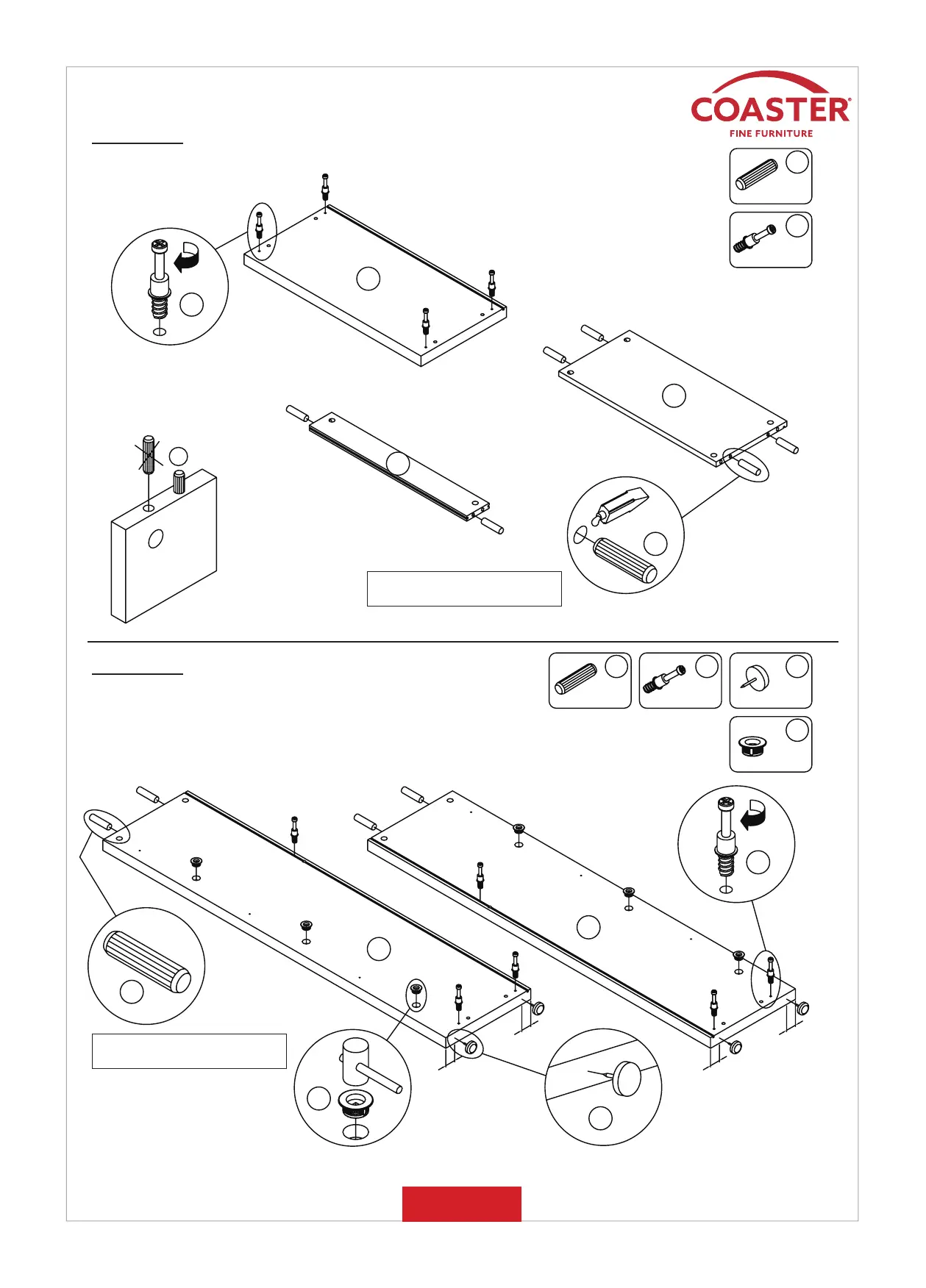 COASTER®
FINE FURNITURE