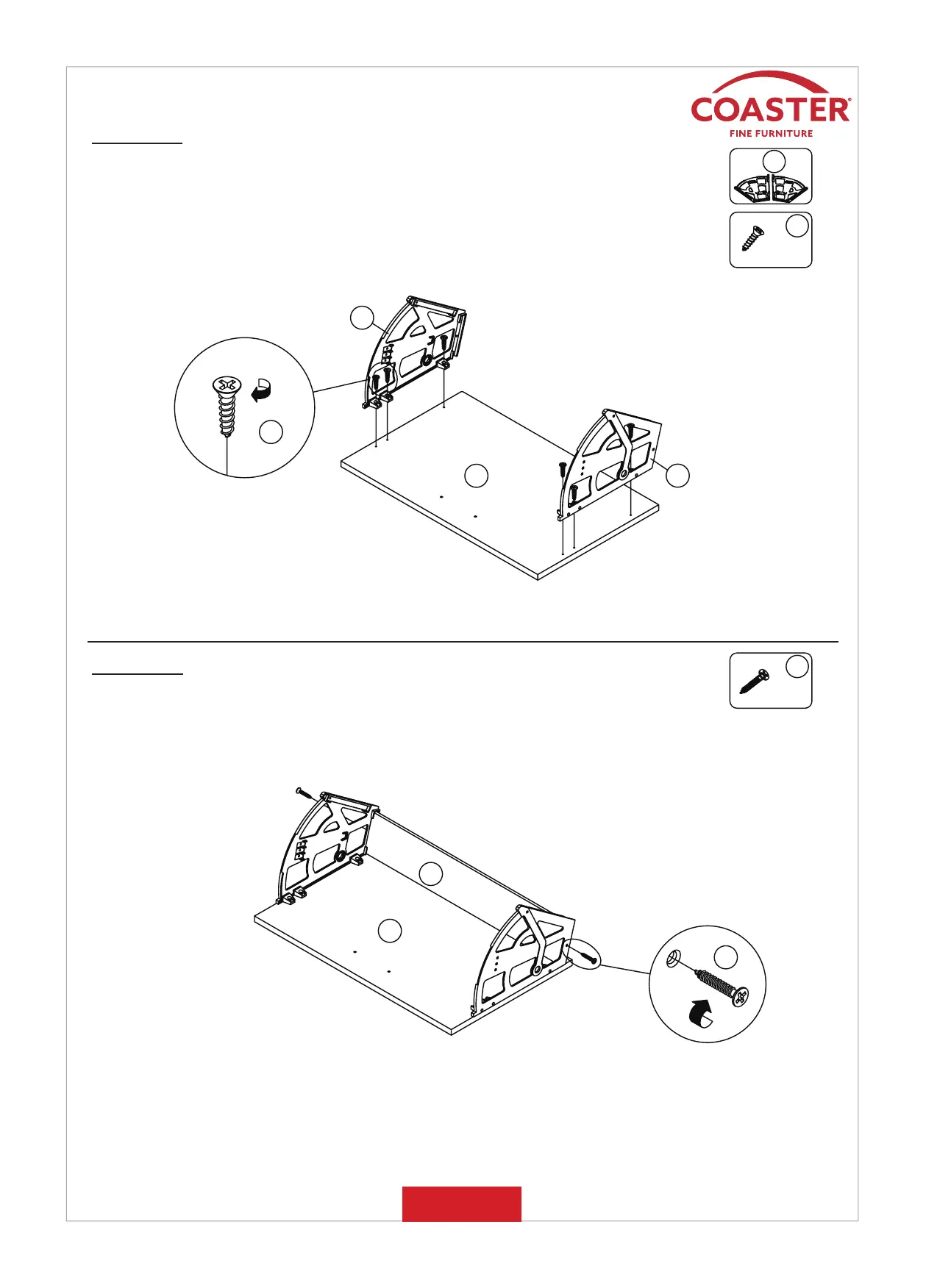 COASTER®
FINE FURNITURE