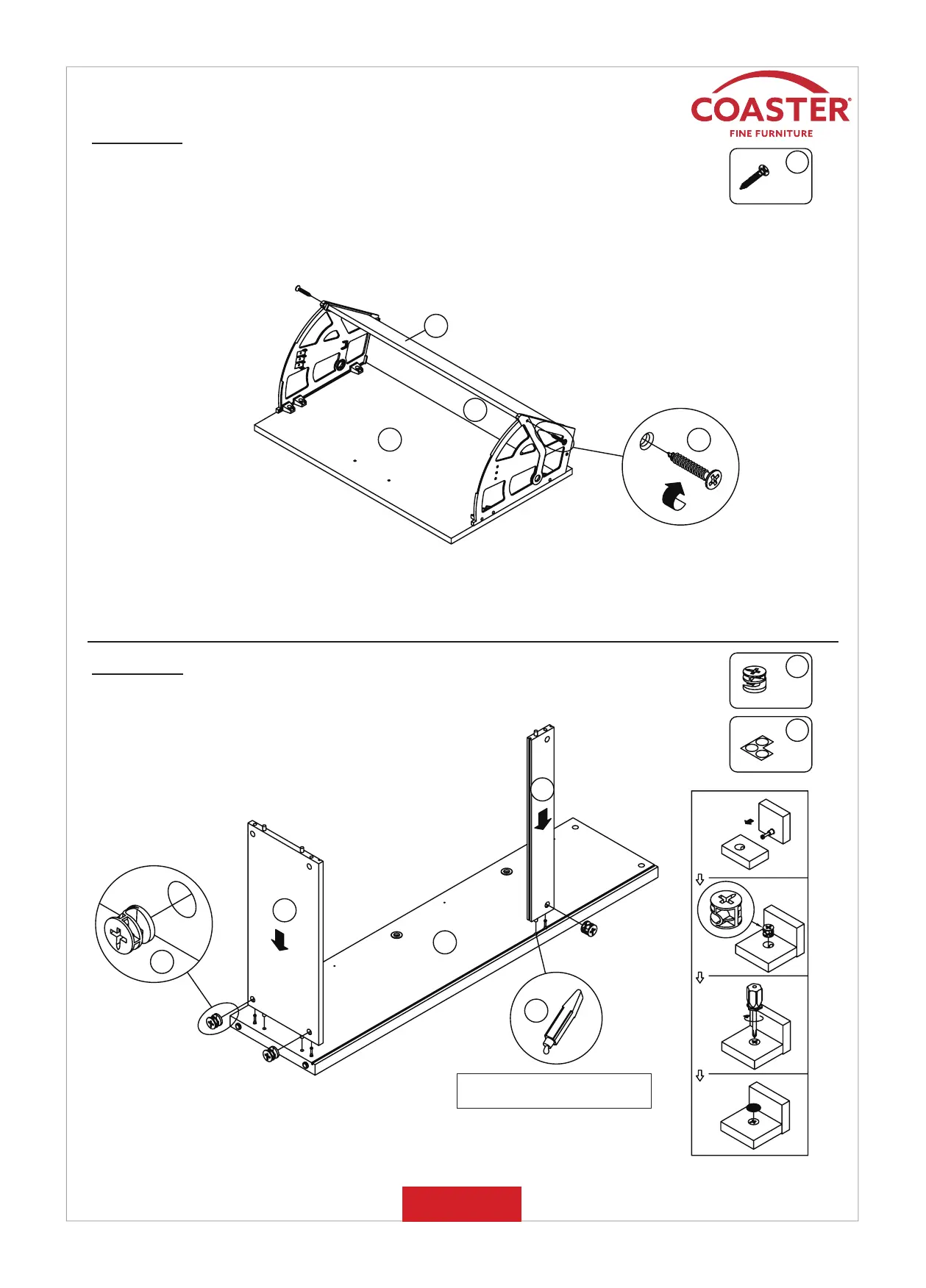 COASTER®
FINE FURNITURE