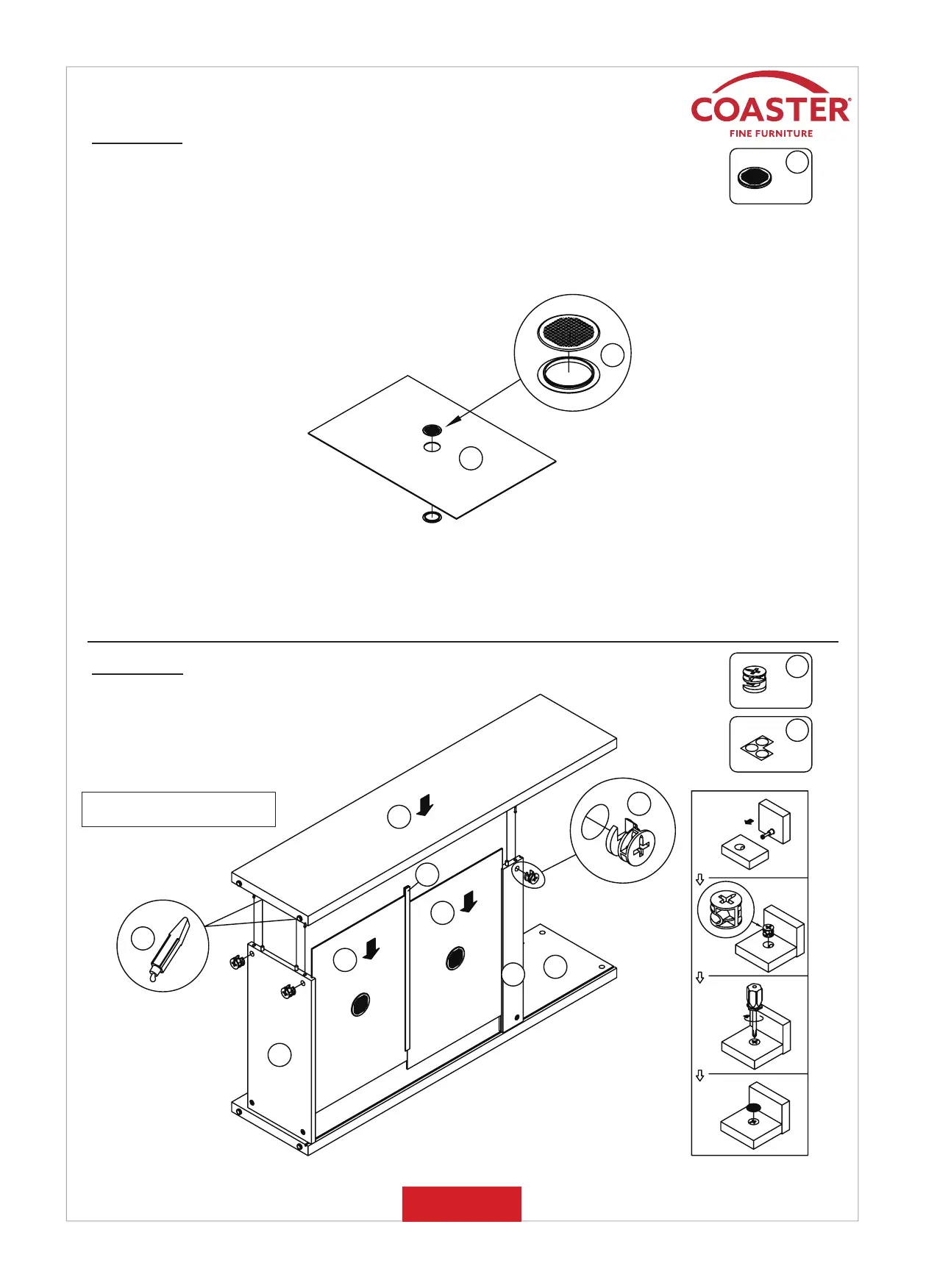 COASTER®
FINE FURNITURE