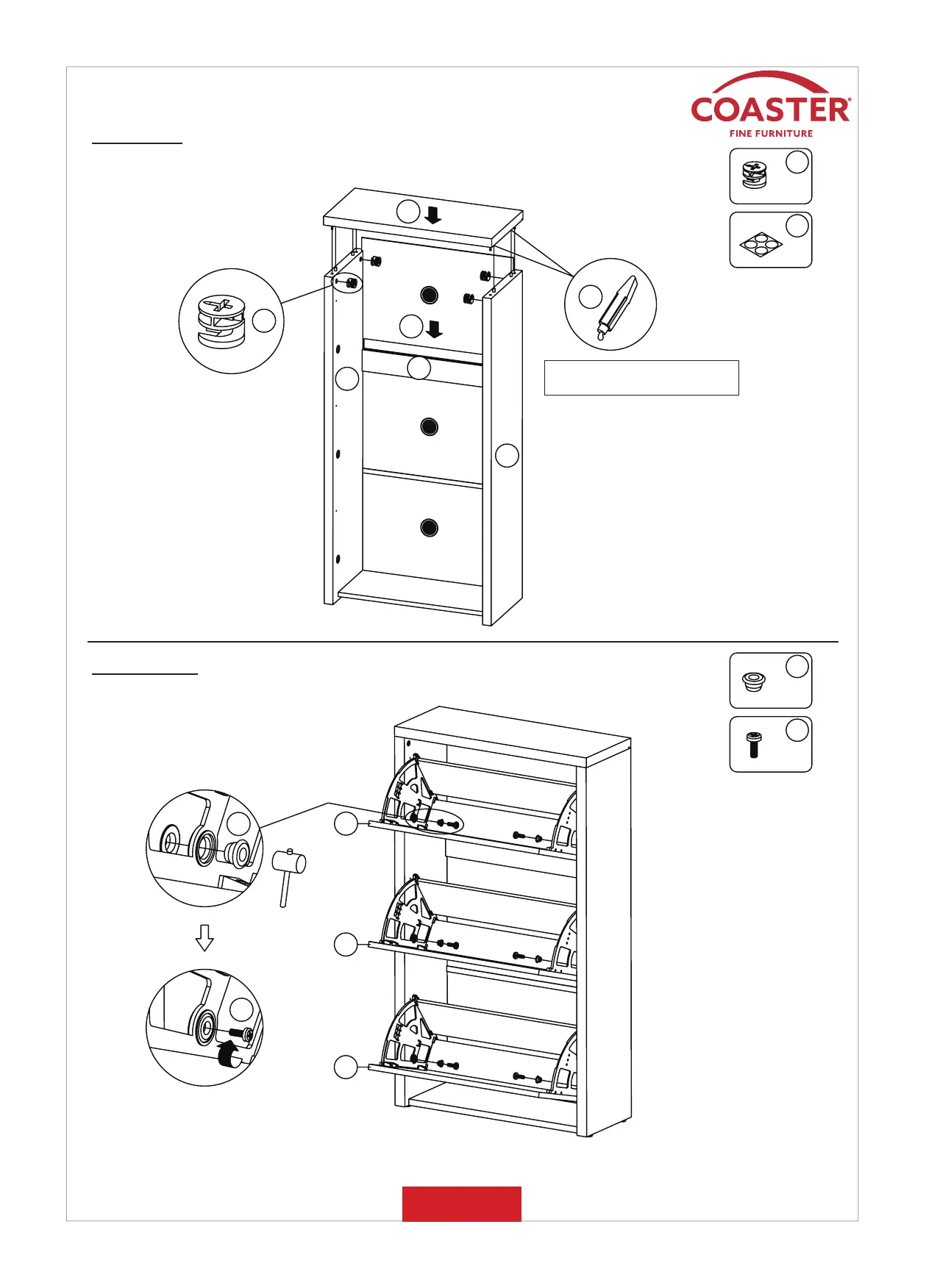 COASTER®
FINE FURNITURE