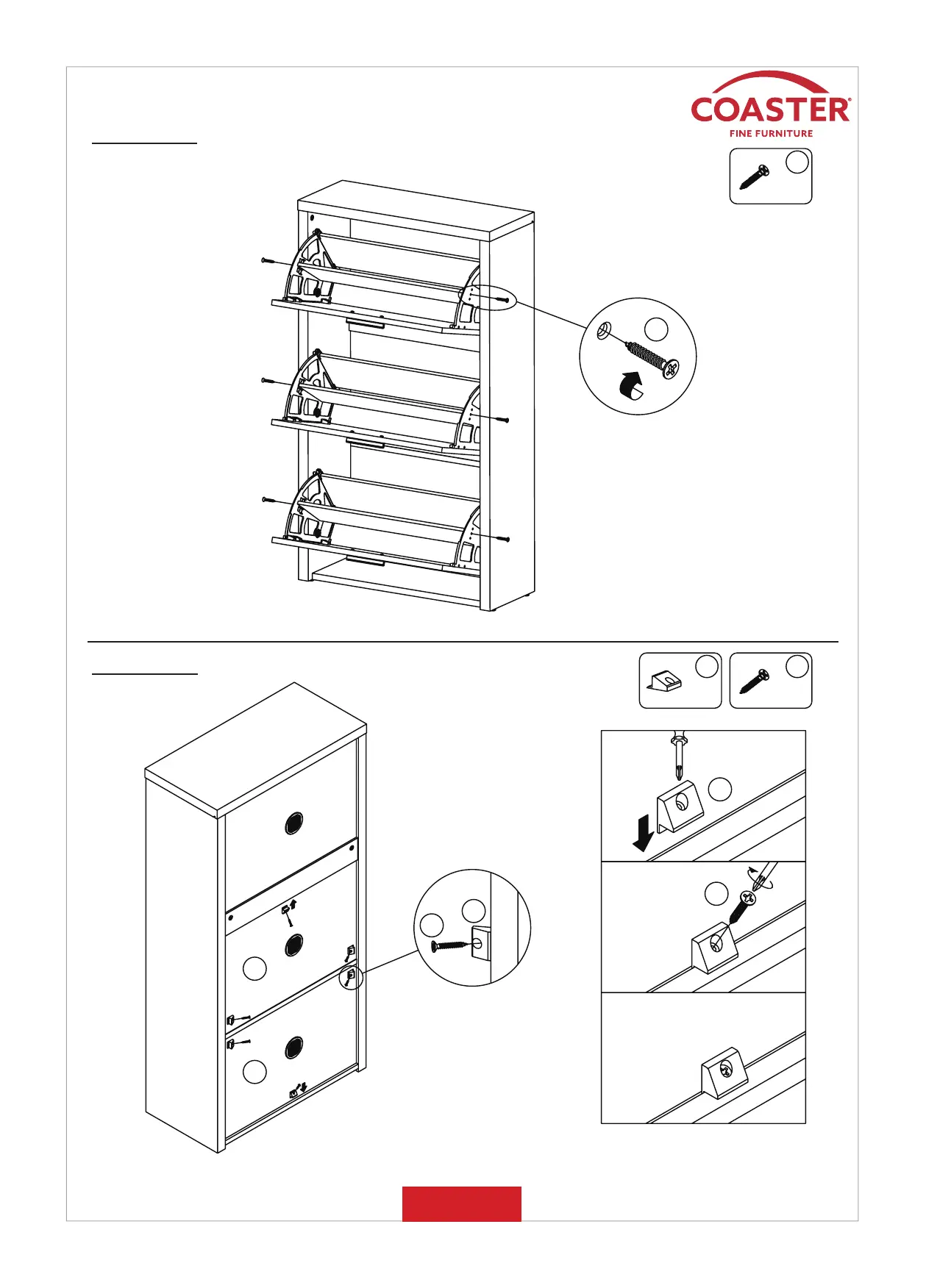 COASTER®
FINE FURNITURE