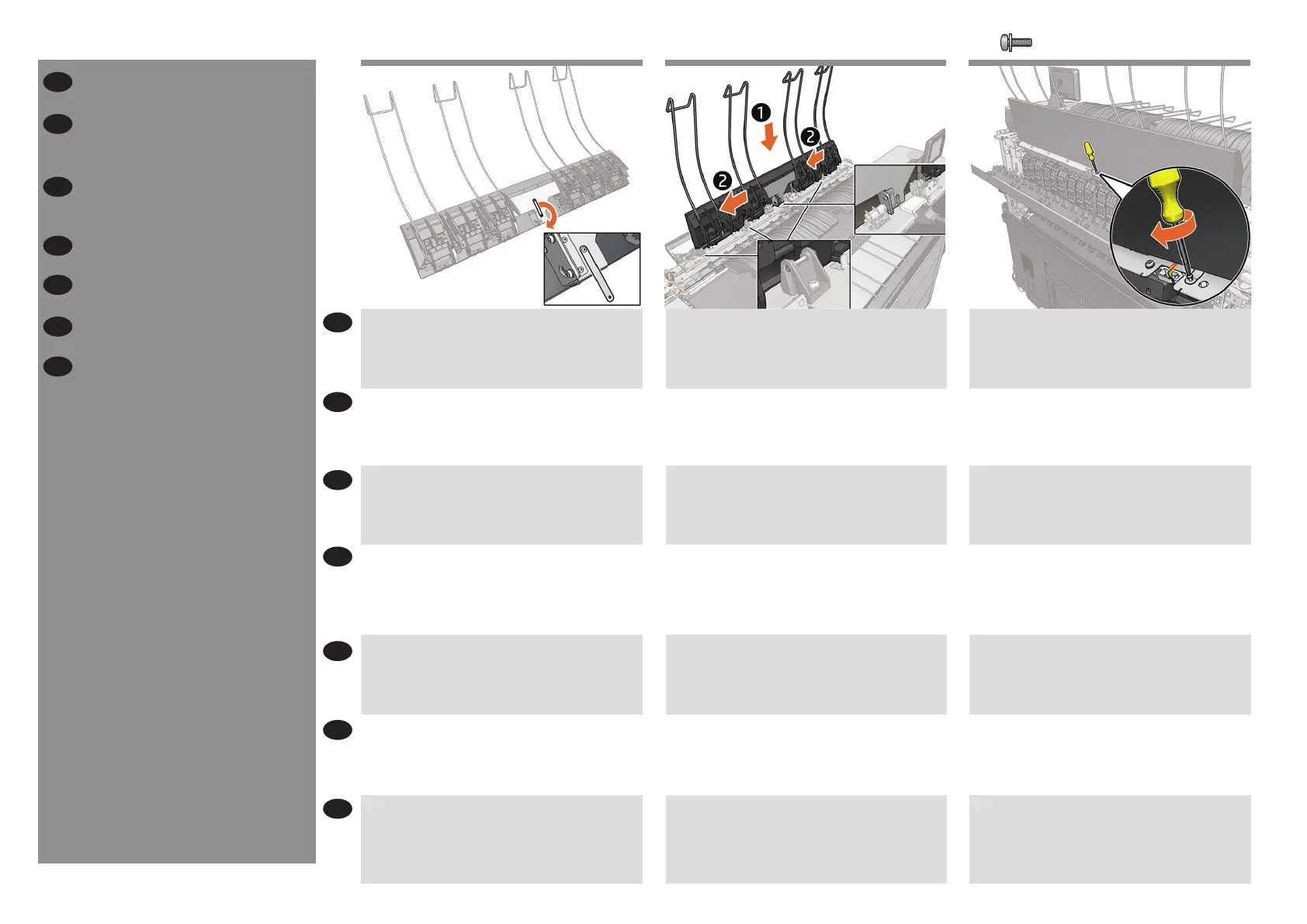 1
2
2