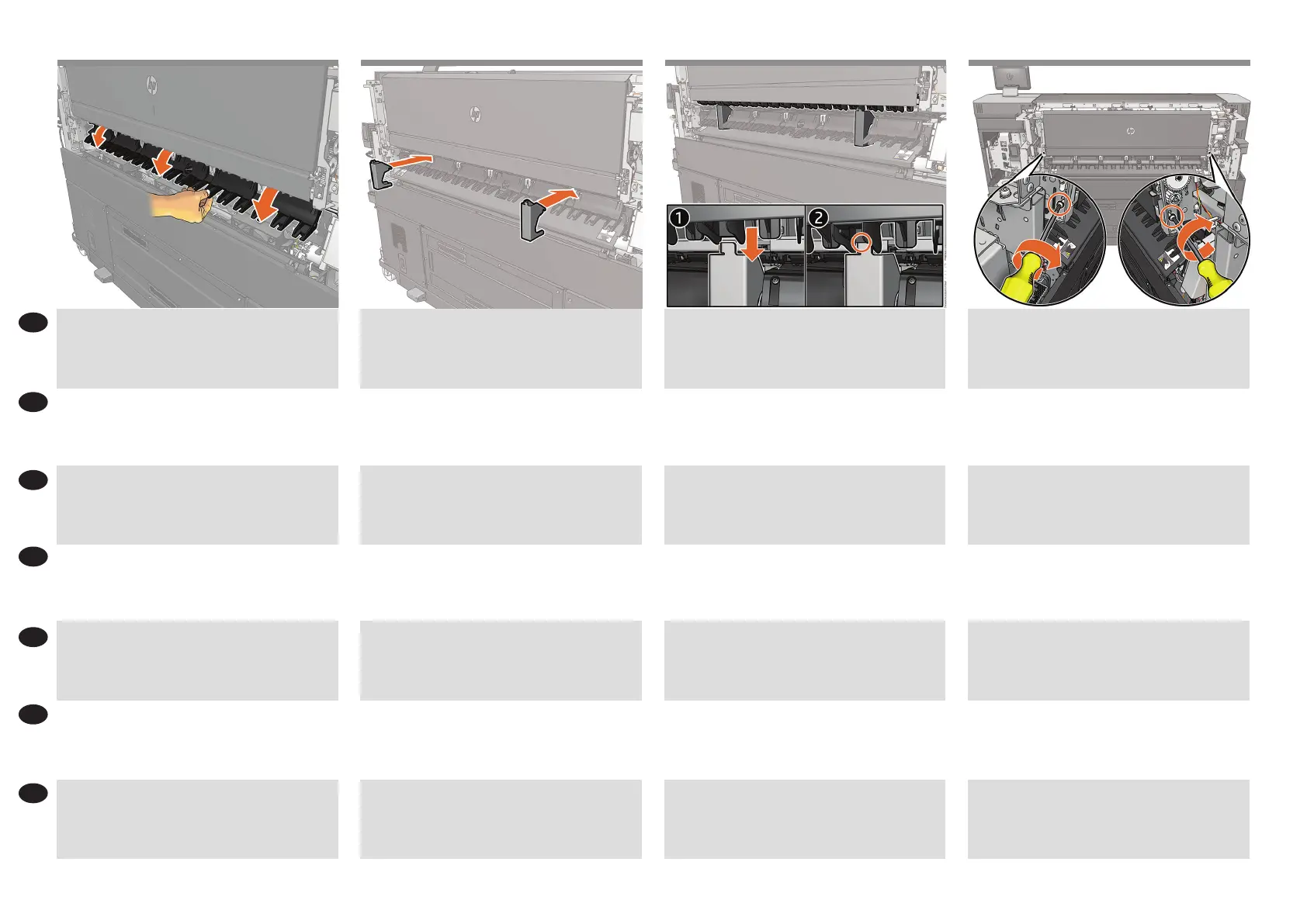 1

2