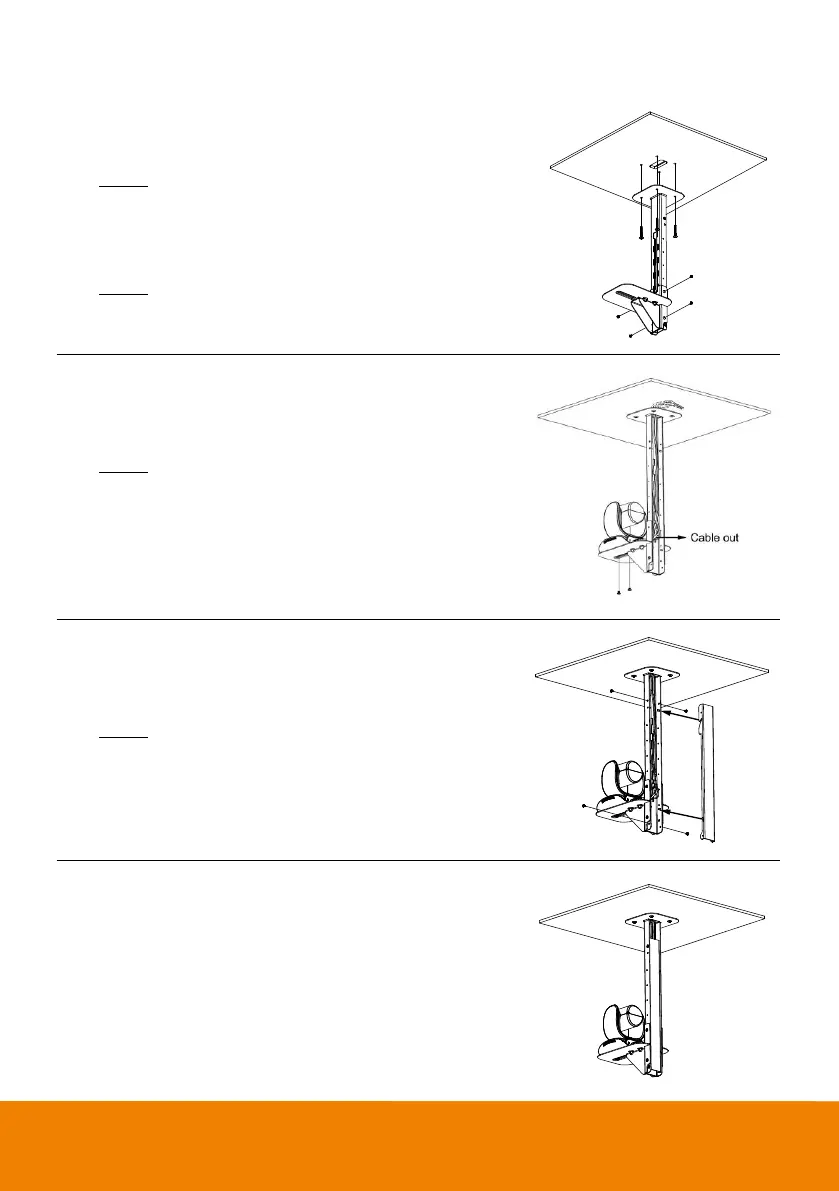 Cable out