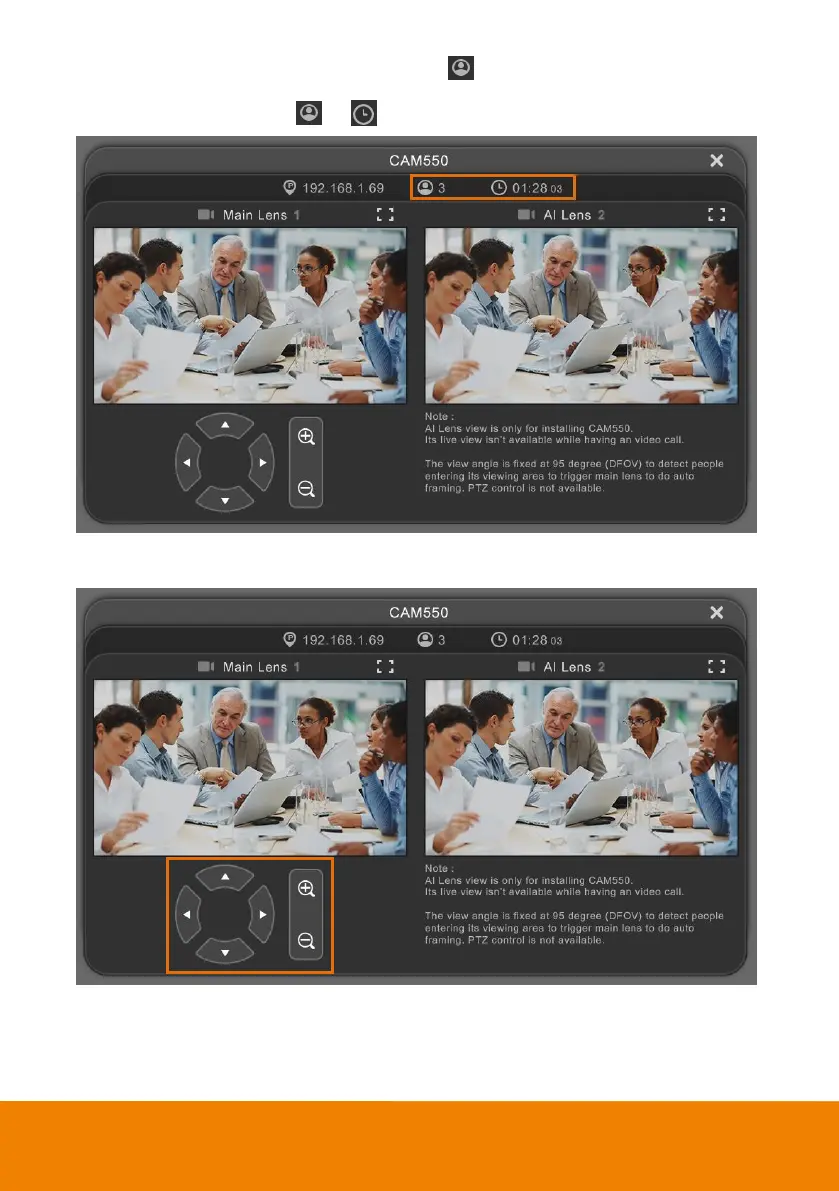 CAM550

192.168.1.69 3 01:28 03

Main Lens 1

AI Lens 2

Note :
AI Lens view is only for installing CAM550.
Its live view isn't available while having an video call.

The view angle is fixed at 95 degree (DFOV) to detect people entering its viewing area to trigger main lens to do auto framing. PTZ control is not available.

CAM550

192.168.1.69 3 01:28 03

Main Lens 1

AI Lens 2

Note :
AI Lens view is only for installing CAM550.
Its live view isn't available while having an video call.

The view angle is fixed at 95 degree (DFOV) to detect people entering its viewing area to trigger main lens to do auto framing. PTZ control is not available.