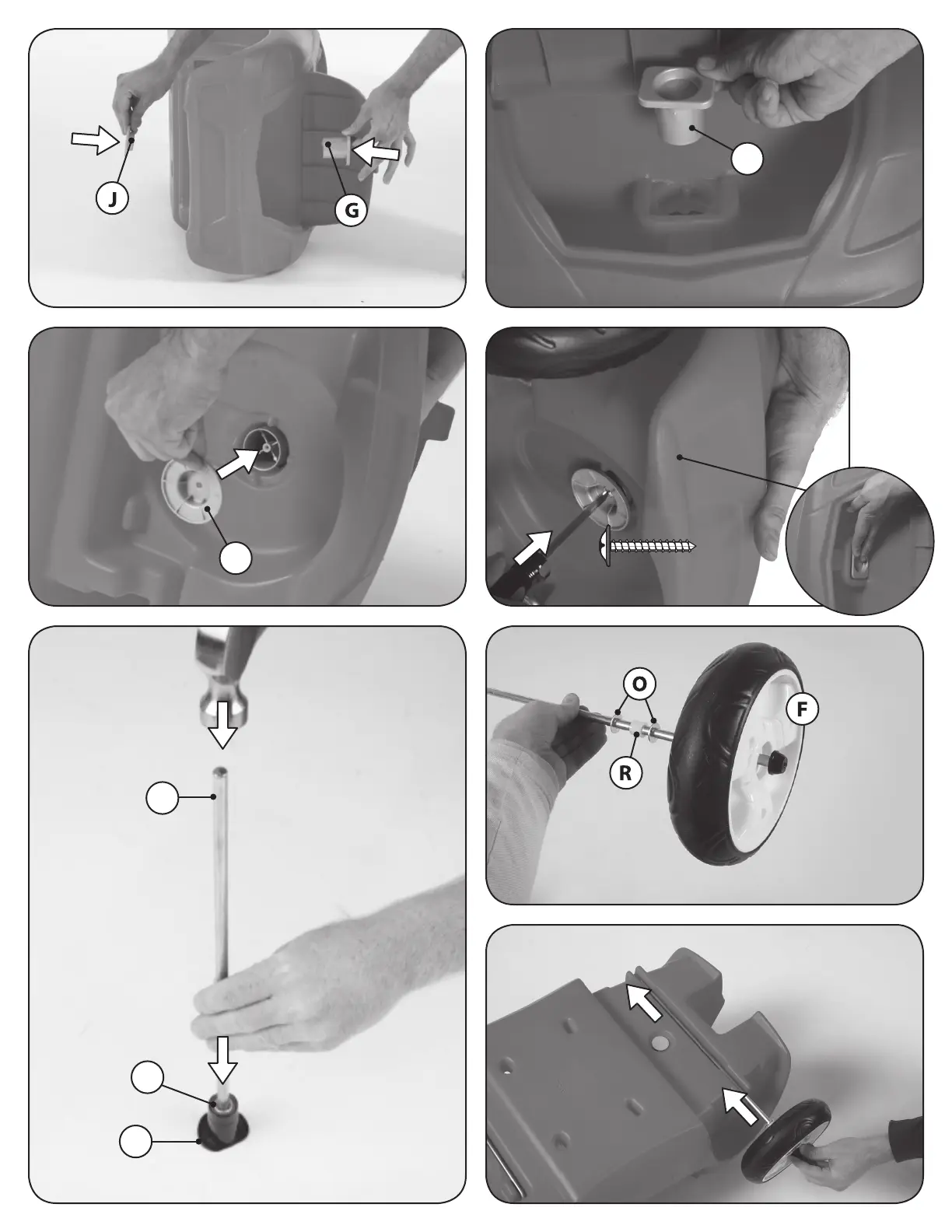 J

G

O

F

R