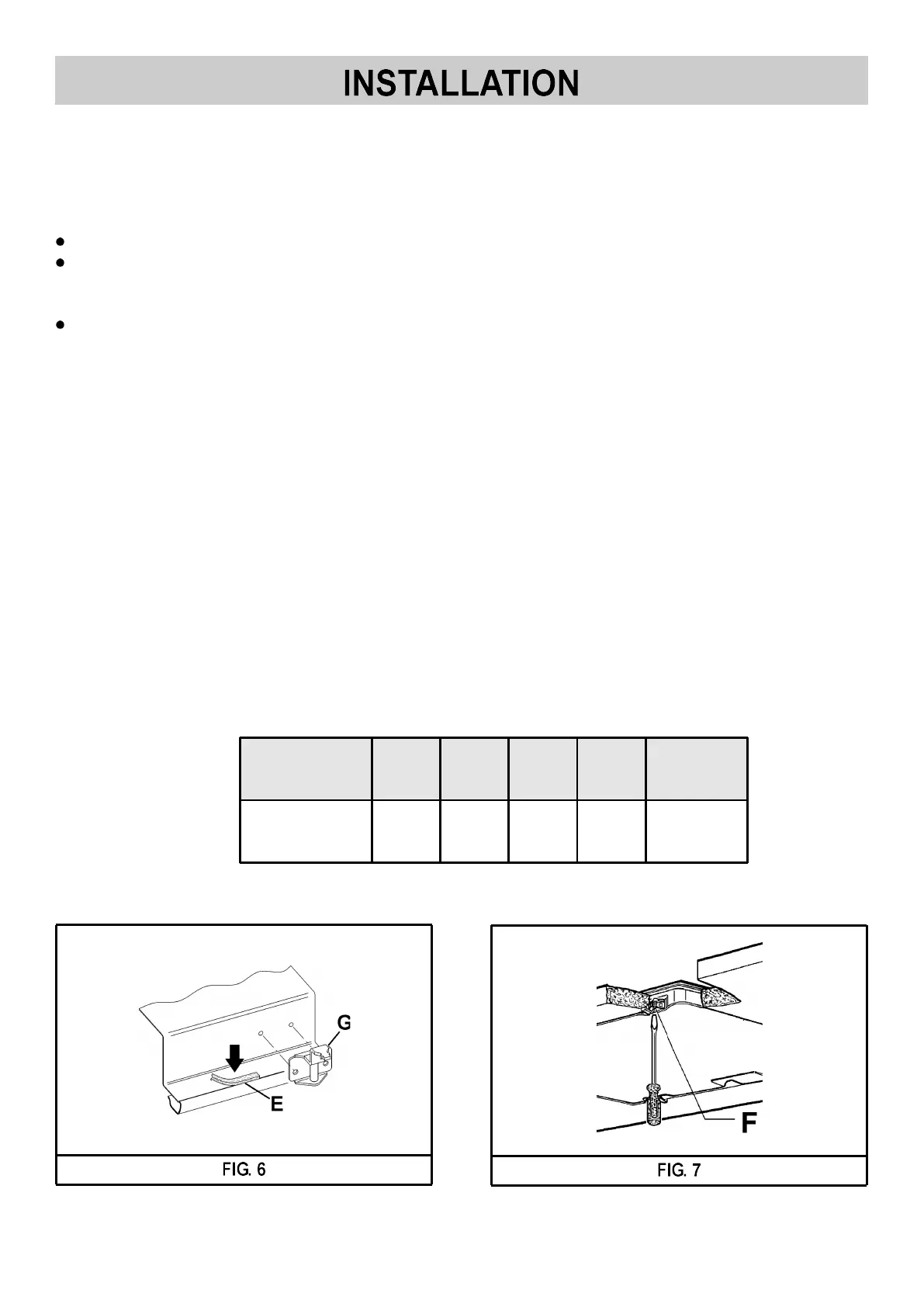 INSTALLATION

G

E

FIG. 6

F

FIG. 7