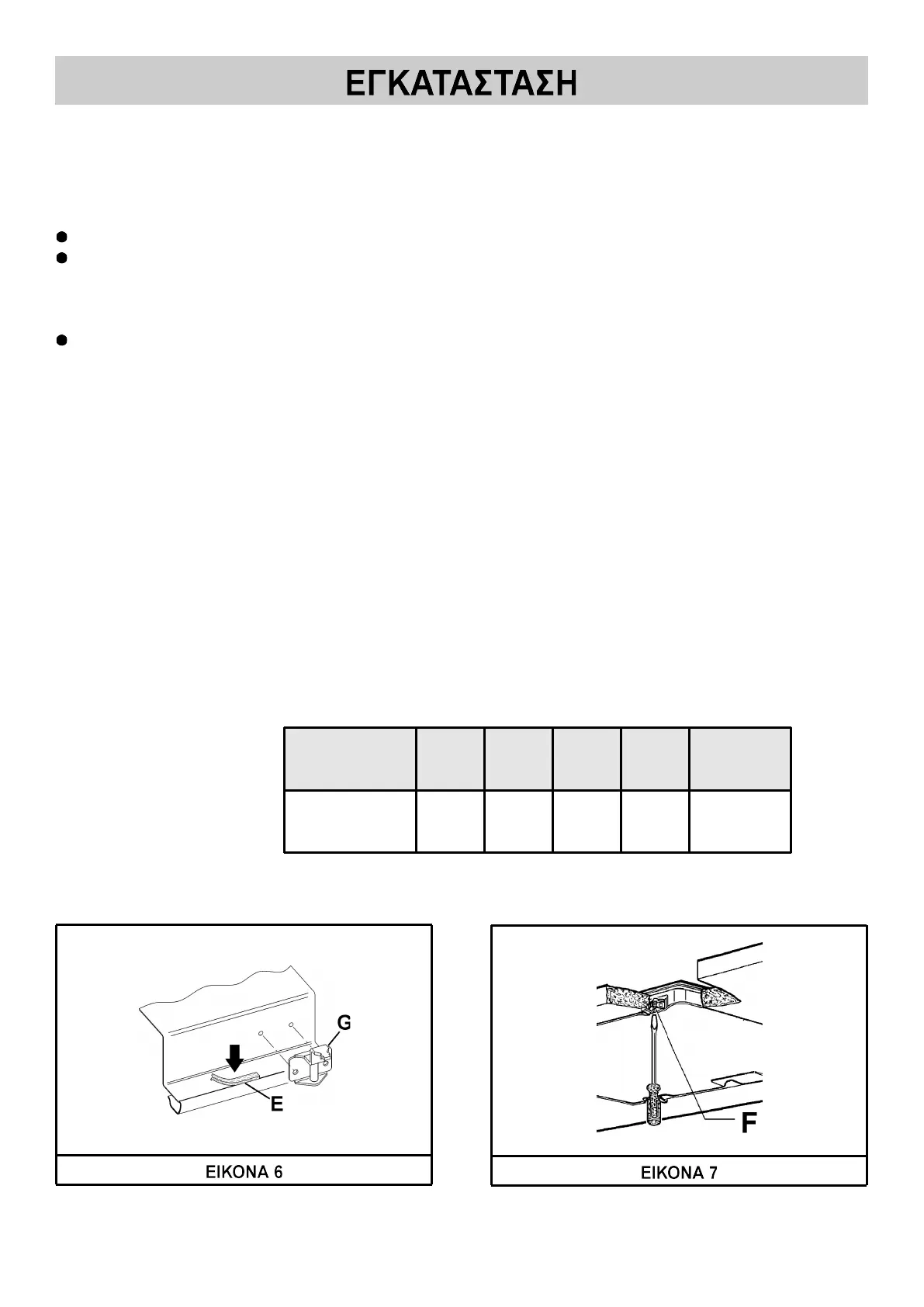 ΕΓΚΑΤΑΣΤΑΣΗ

G

E

ΕΙΚΟΝΑ 6

F

ΕΙΚΟΝΑ 7