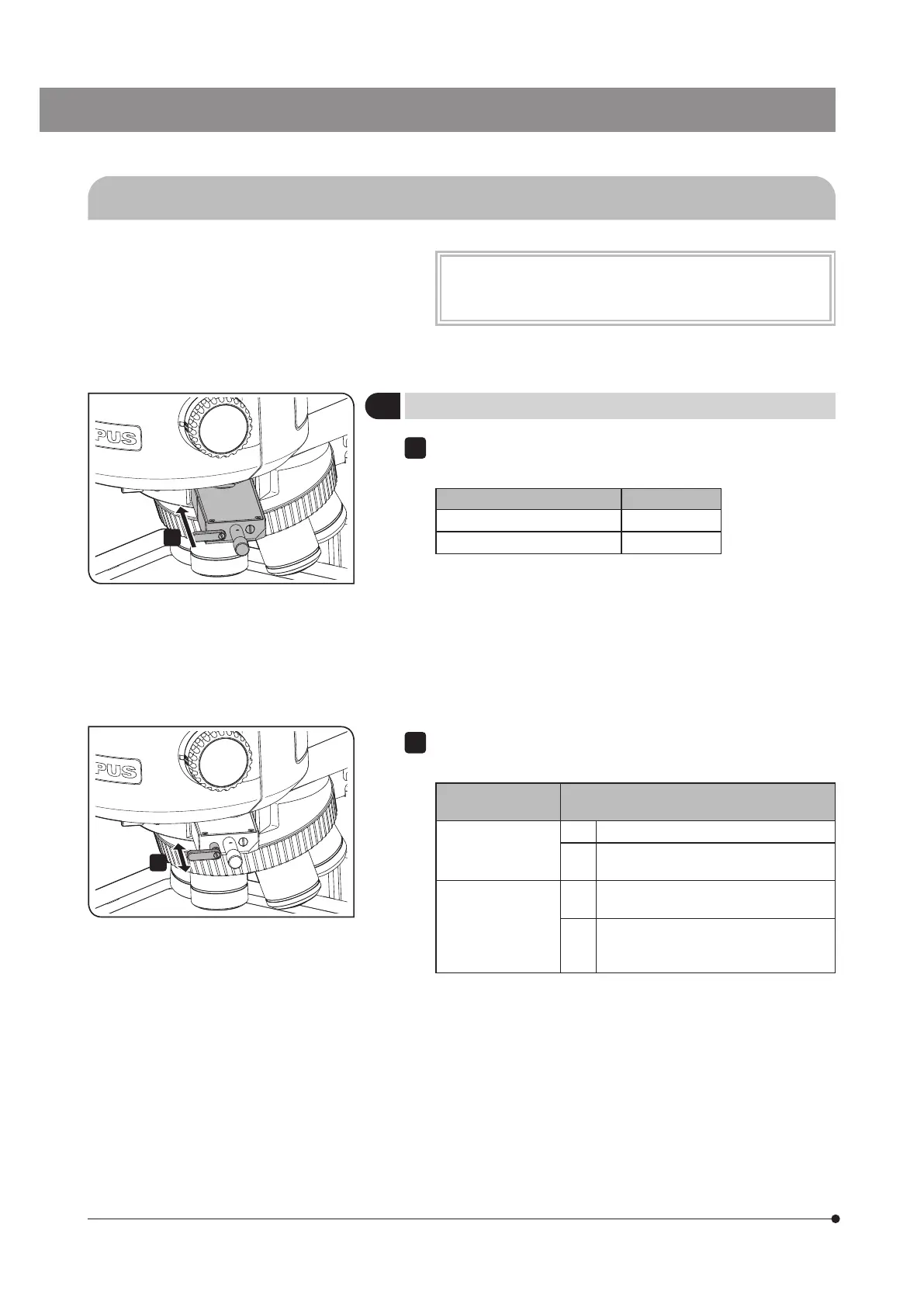 PUS

PUS