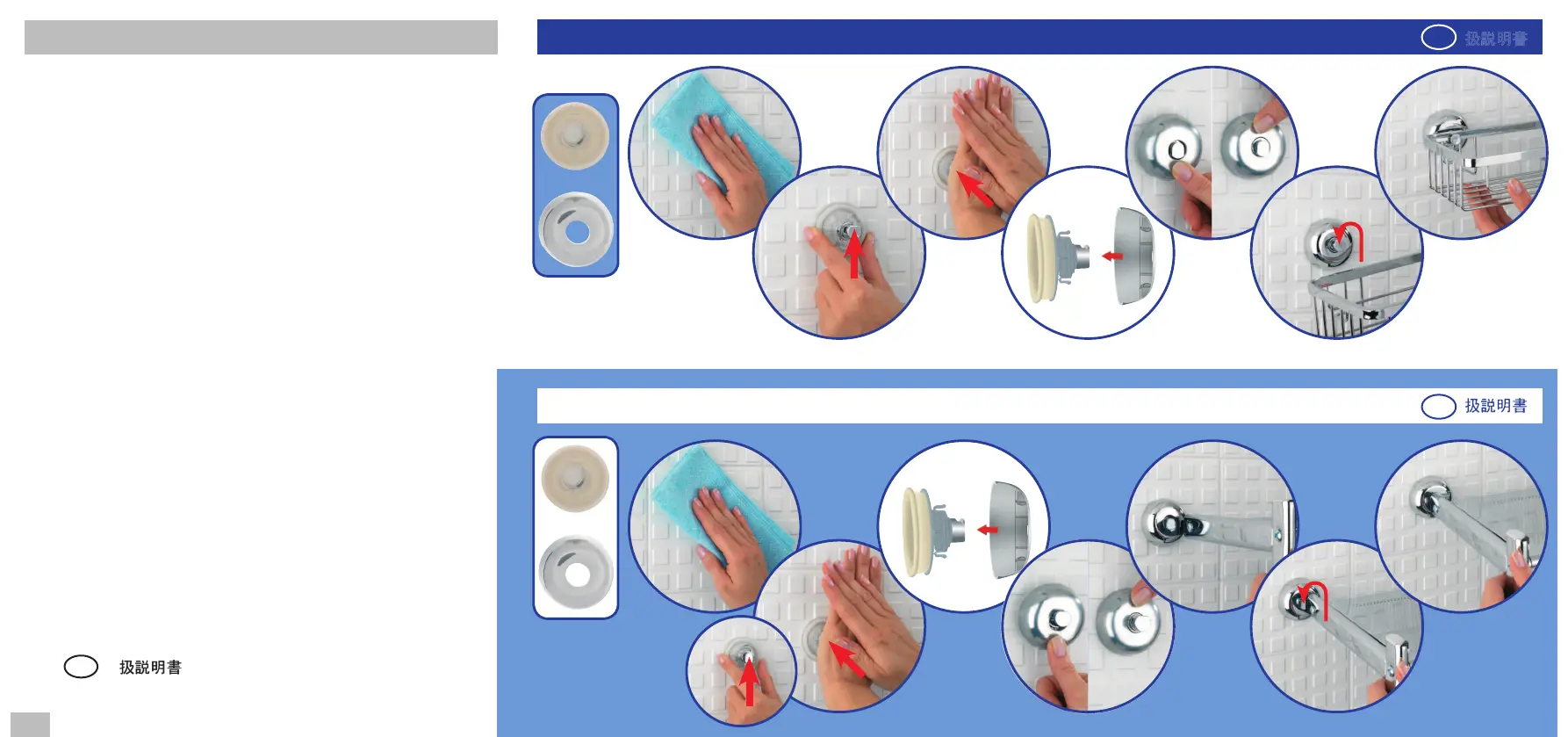 扱説明書

扱説明書

扱説明書