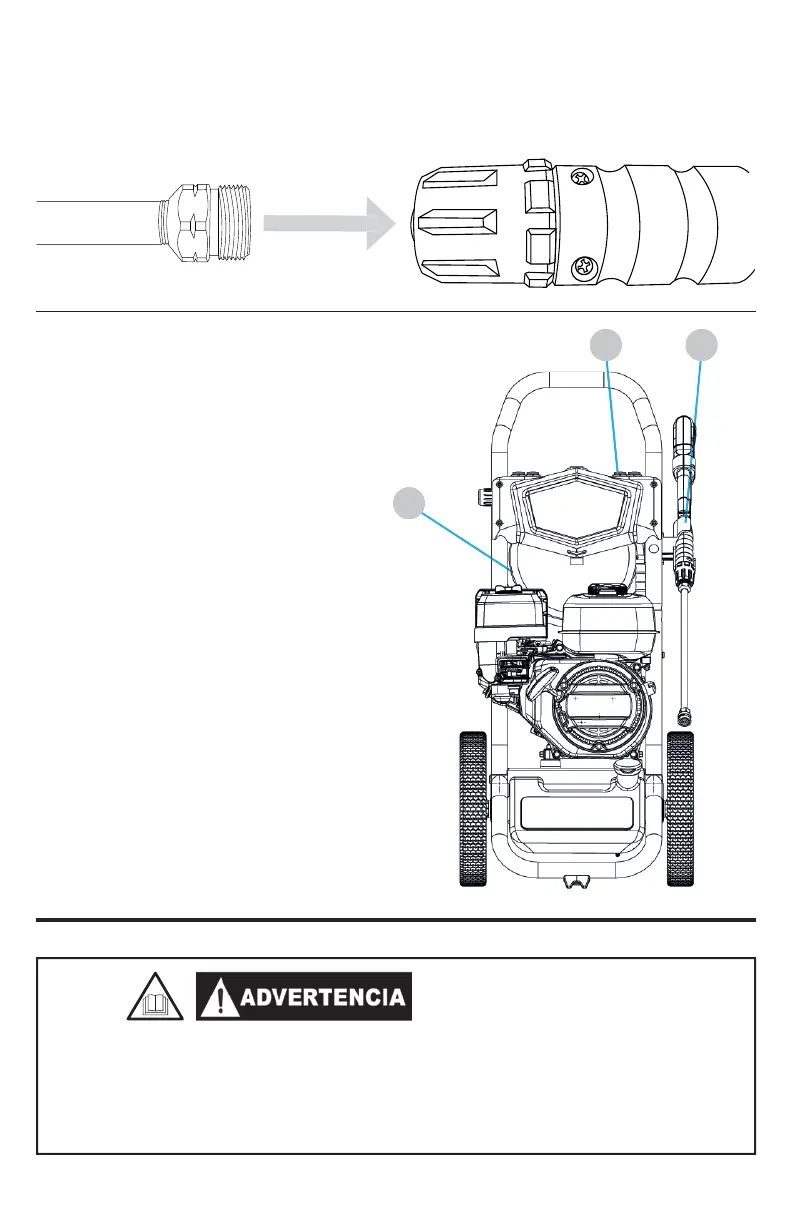 ADVERTENCIA