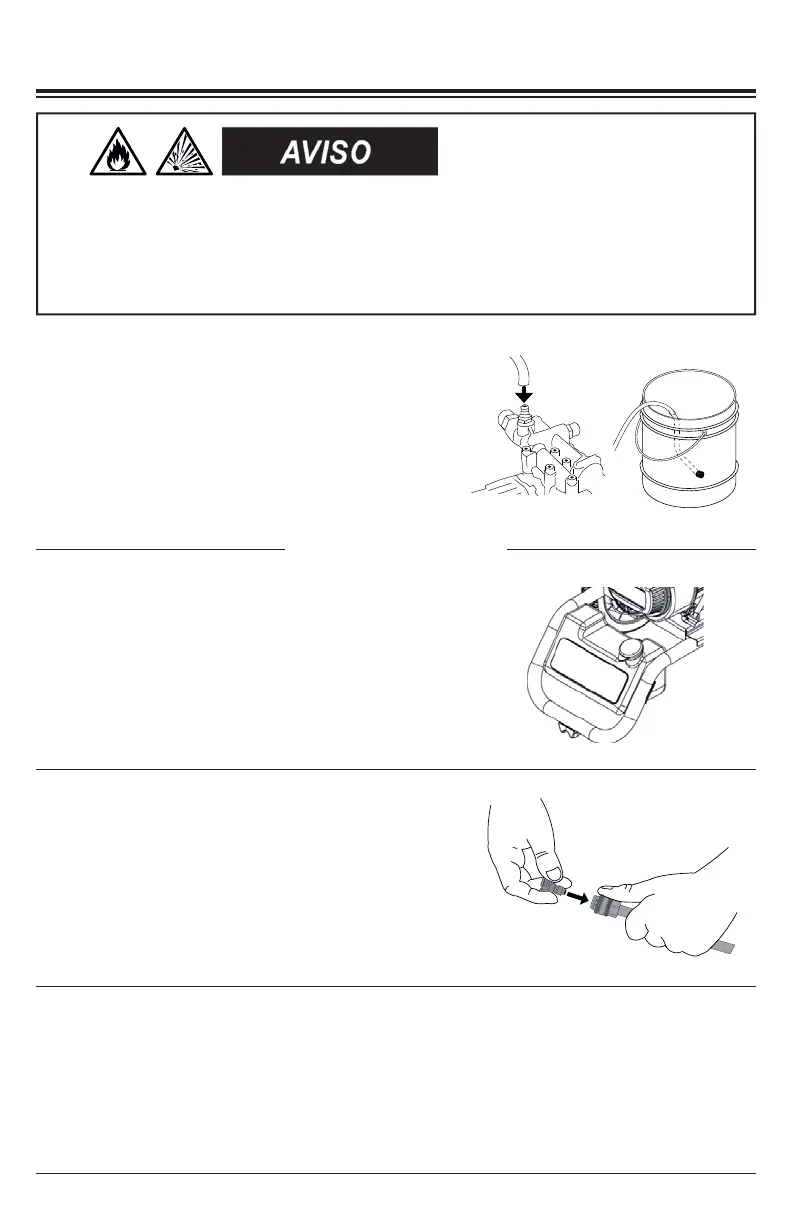 AVISO