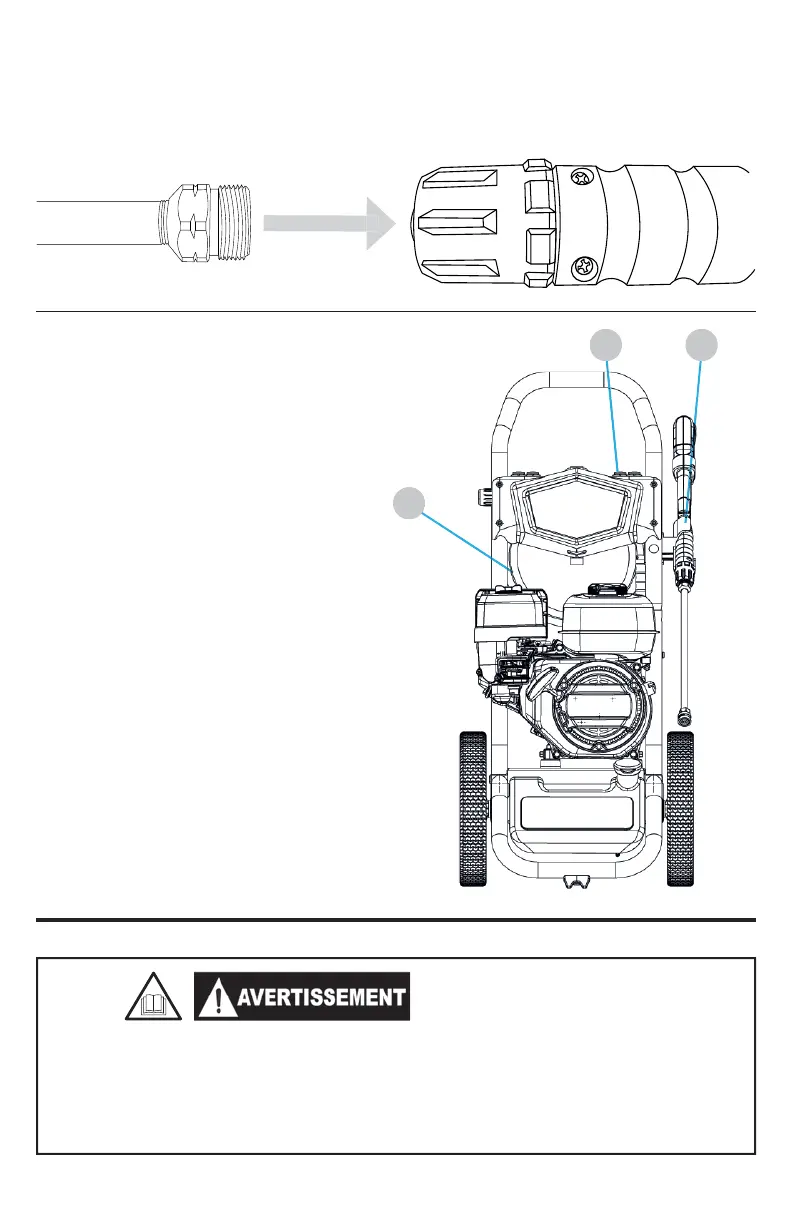 AVERTISSEMENT