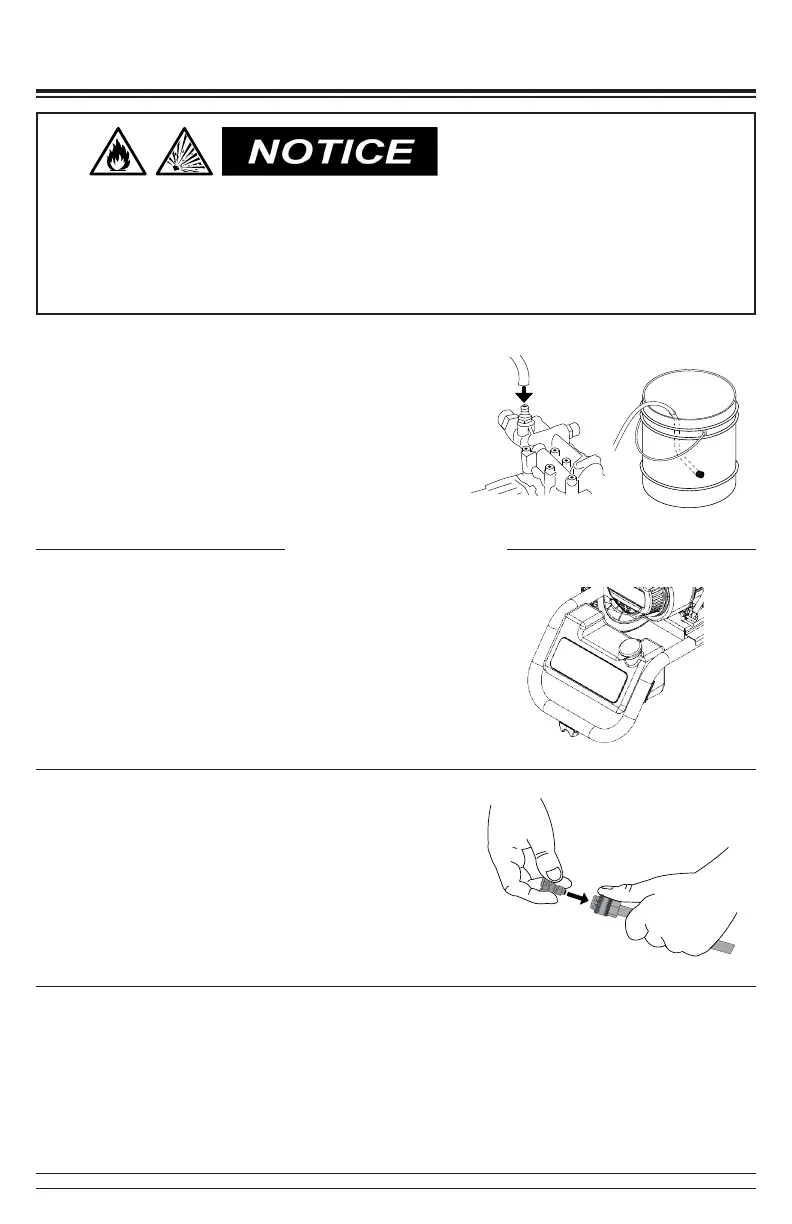 NOTICE