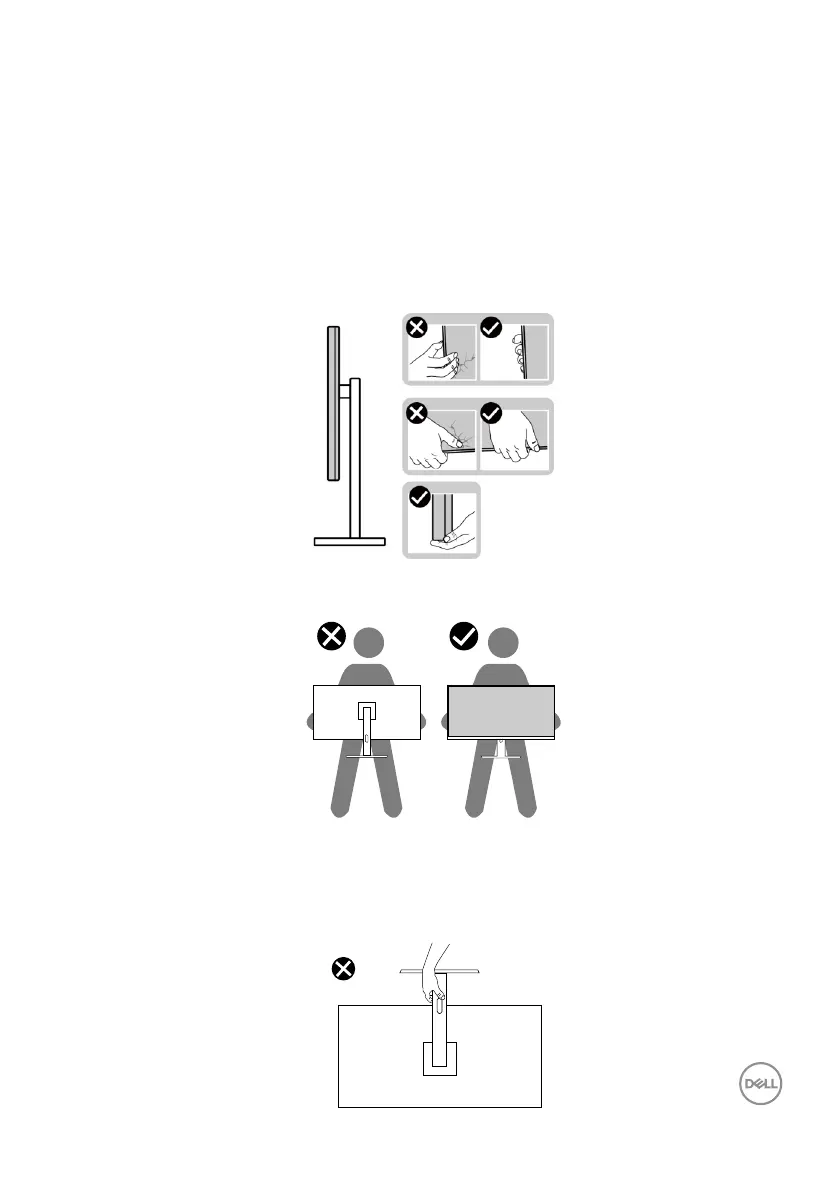 DELL