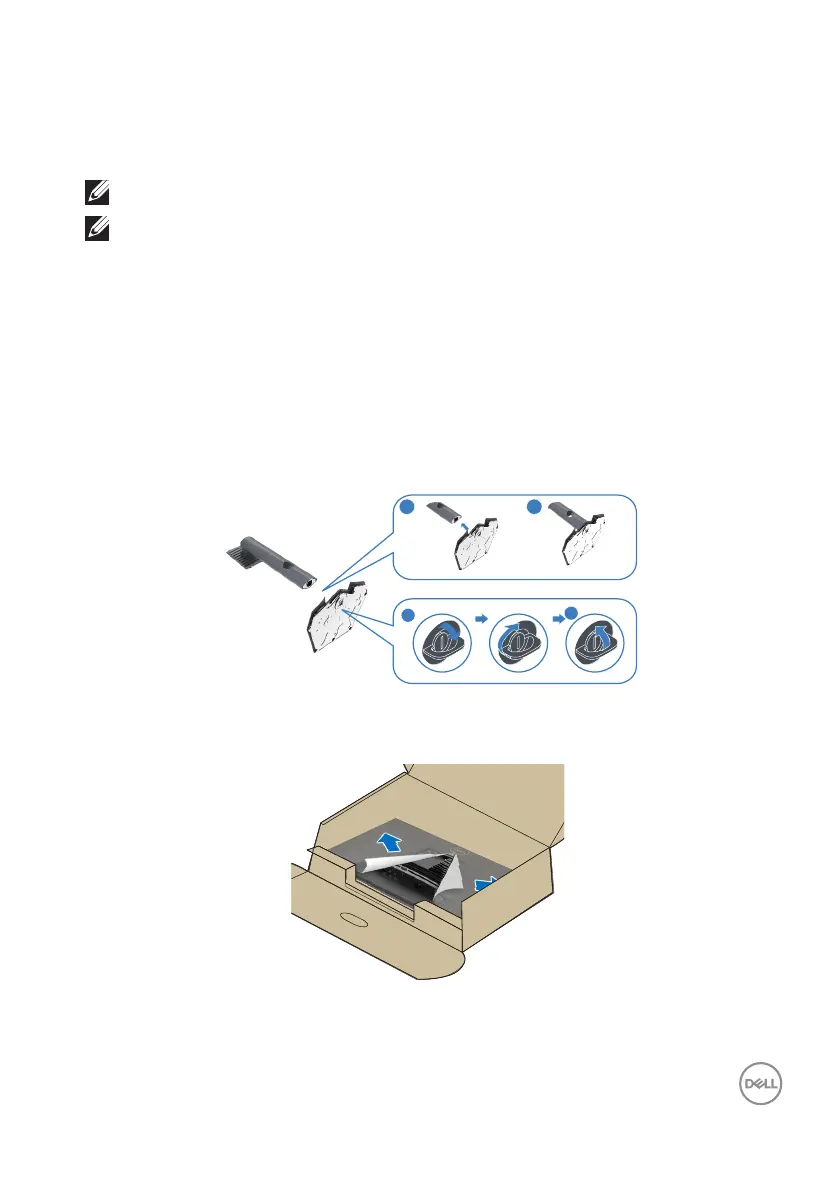 DELL