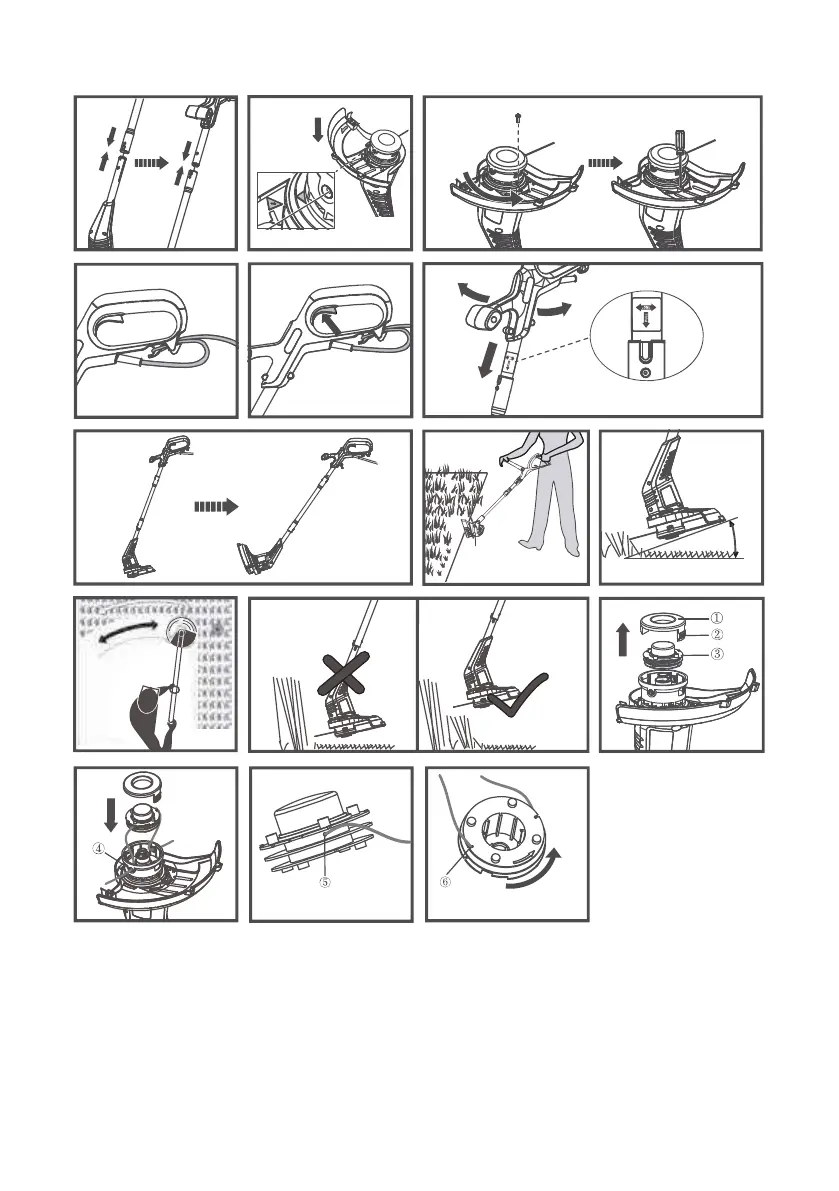 ①
②
③
④
⑤
⑥