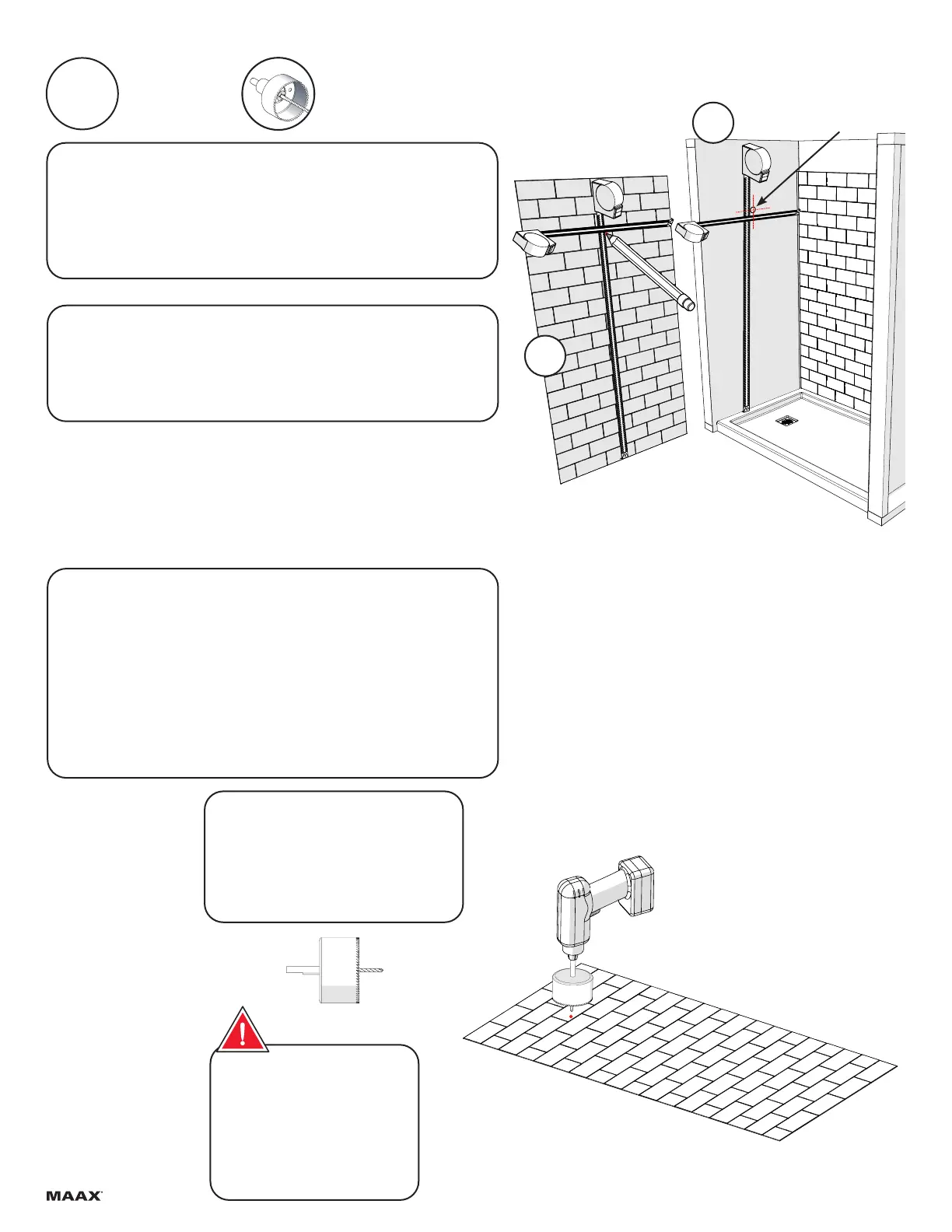 MAAX