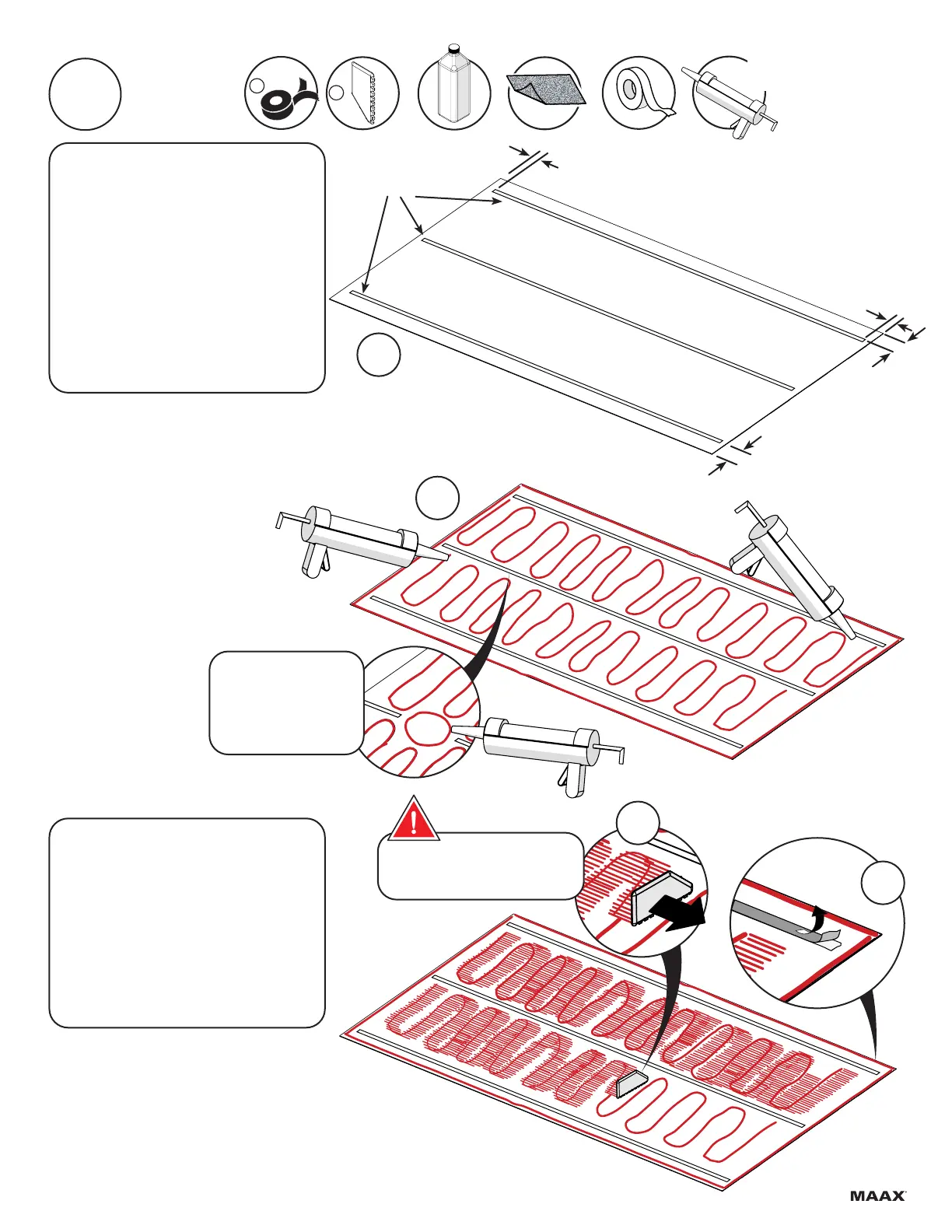 MAAX