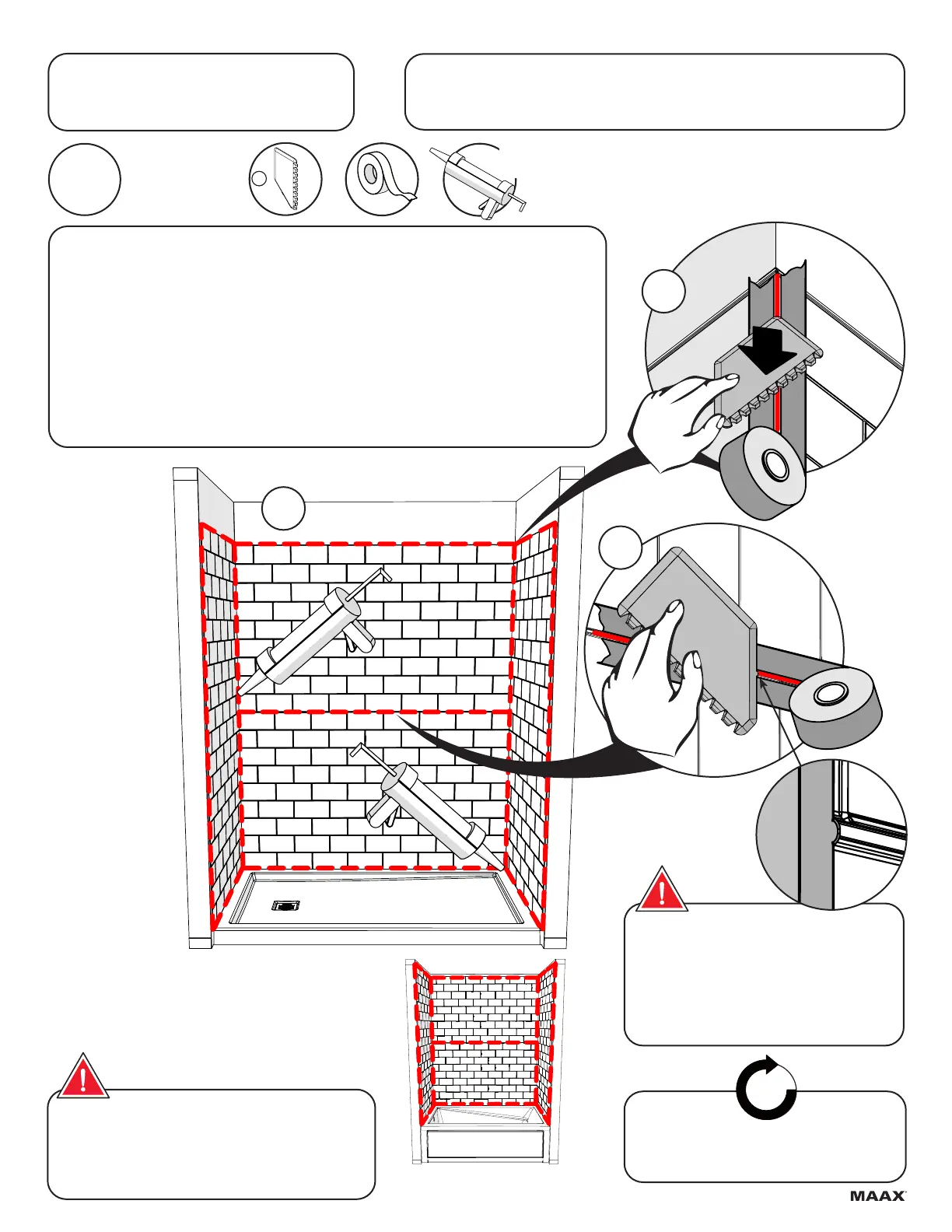 MAAX