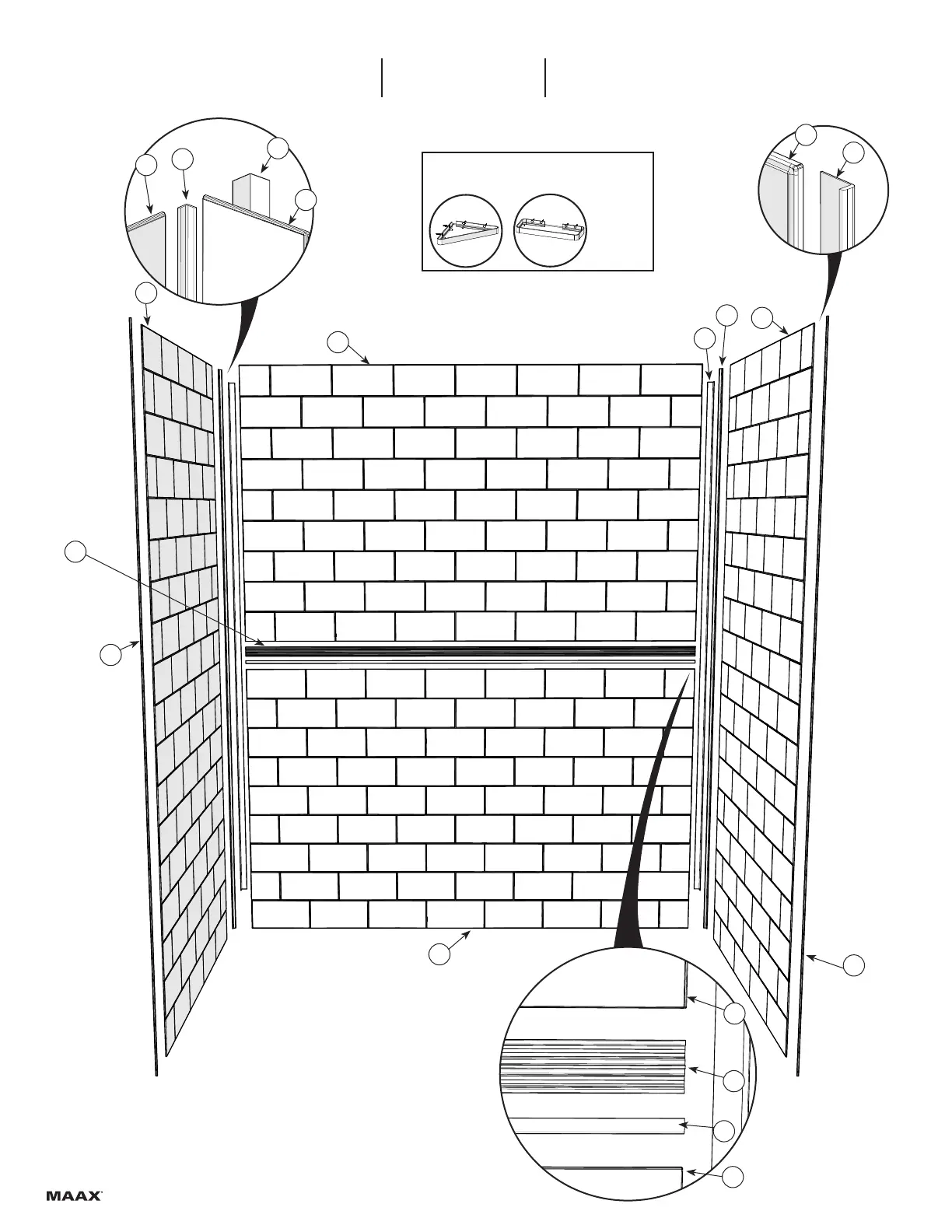 MAAX