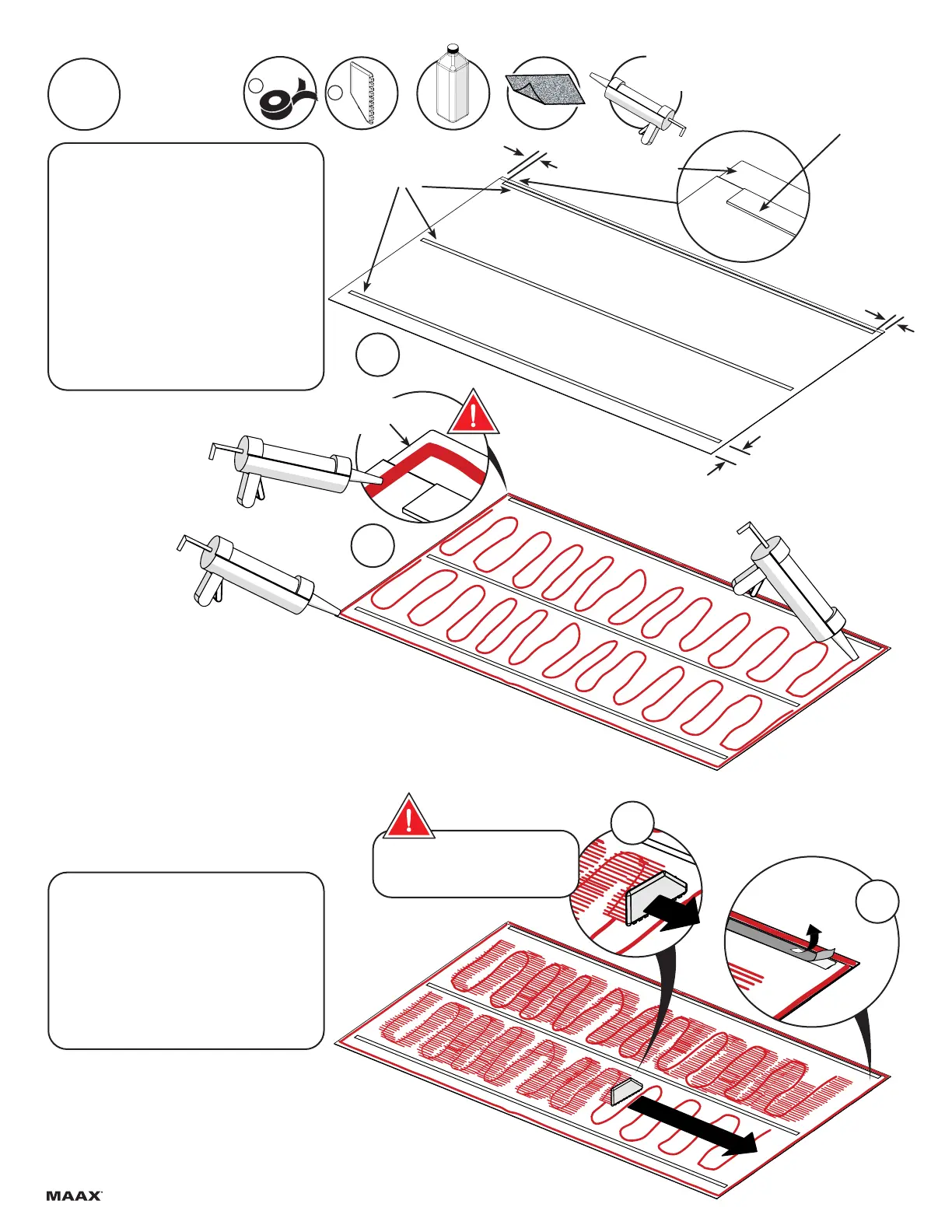 MAAX