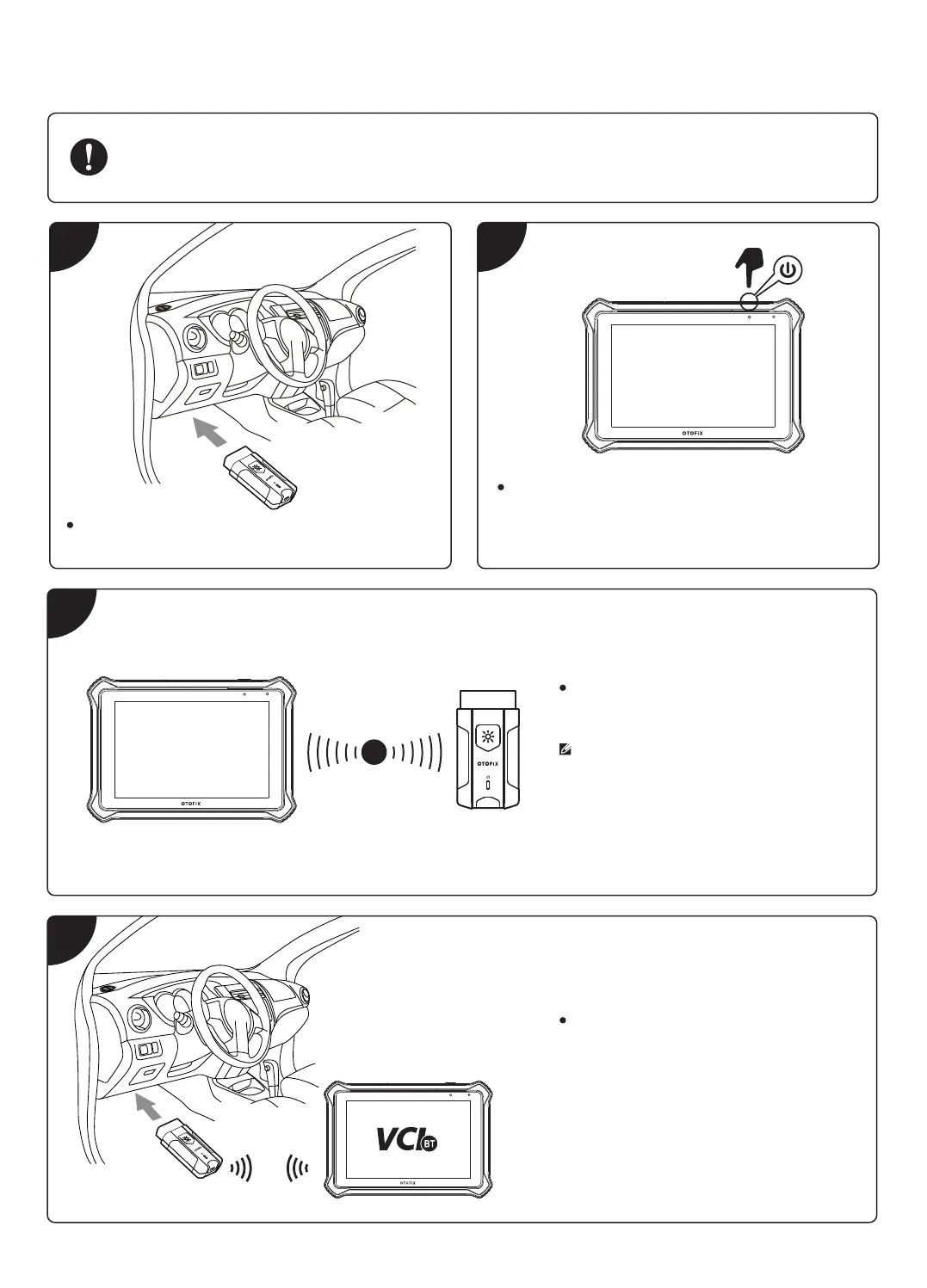 OTOFIX

OTOFIX

OTOFIX

VCI BT

OTOFIX