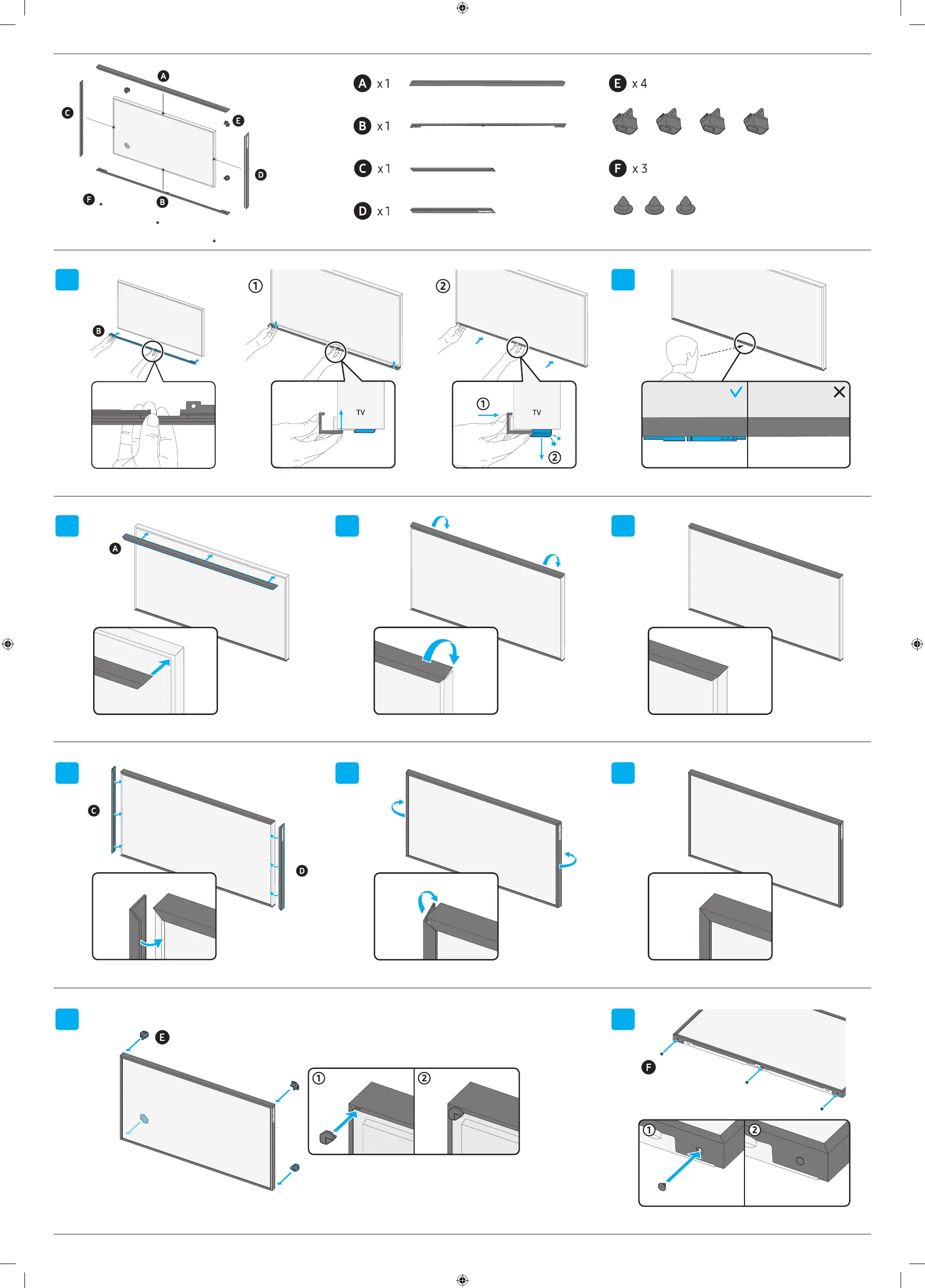 A
C
E
D
F
B

A x 1
B x 1
C x 1
D x 1
E x 4
F x 3

B
①
TV
②
①
TV
②

A

C
D

E
①
②

F
①
②