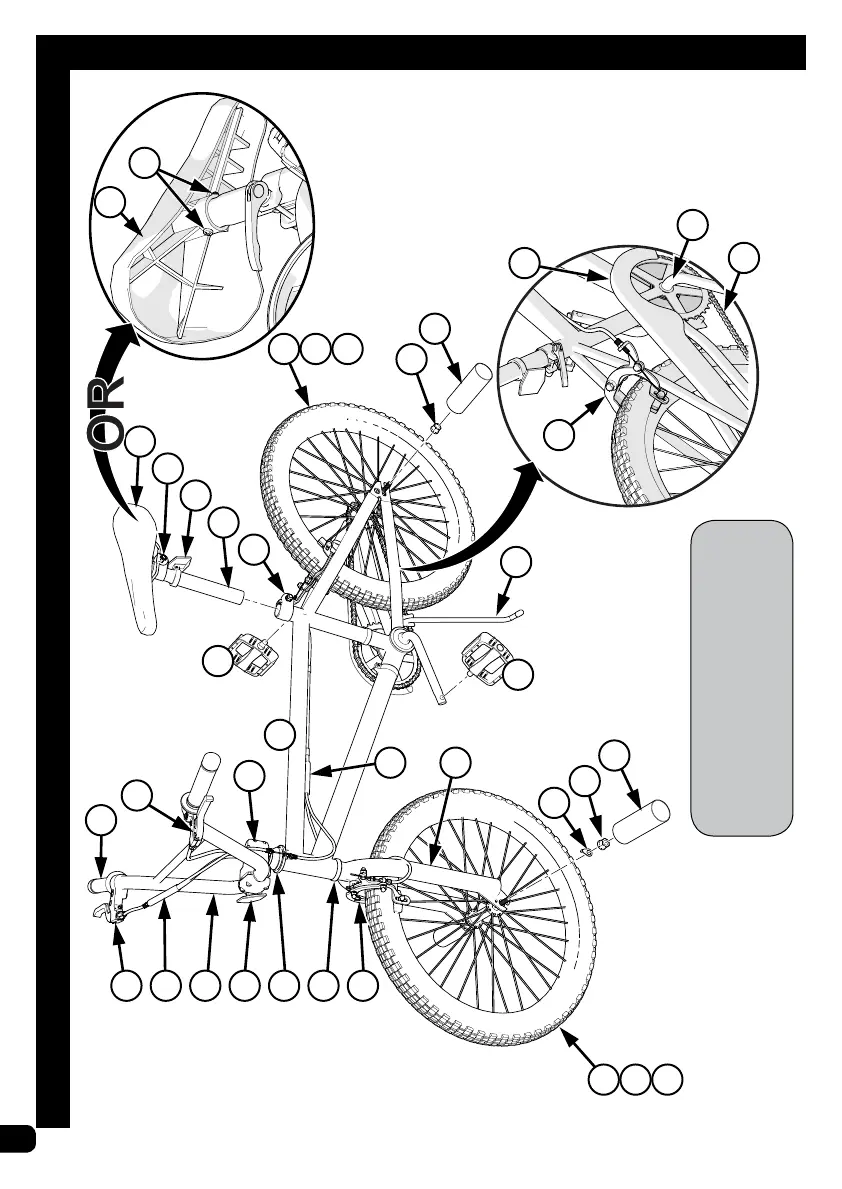 OR