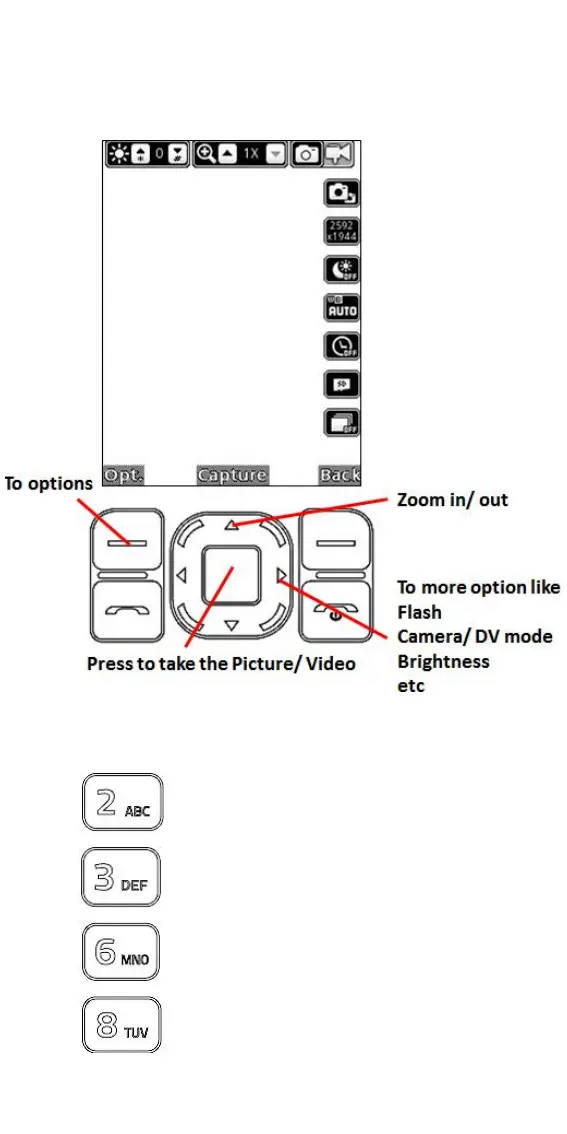 0 1X

2592 x1944

OFF

AUTO

OFF

SD

OFF

Opt. Capture Back

To options

Zoom in/ out

To more option like
Flash
Camera/ DV mode
Brightness
etc

Press to take the Picture/ Video

2 ABC

3 DEF

6 MNO

8 TUV