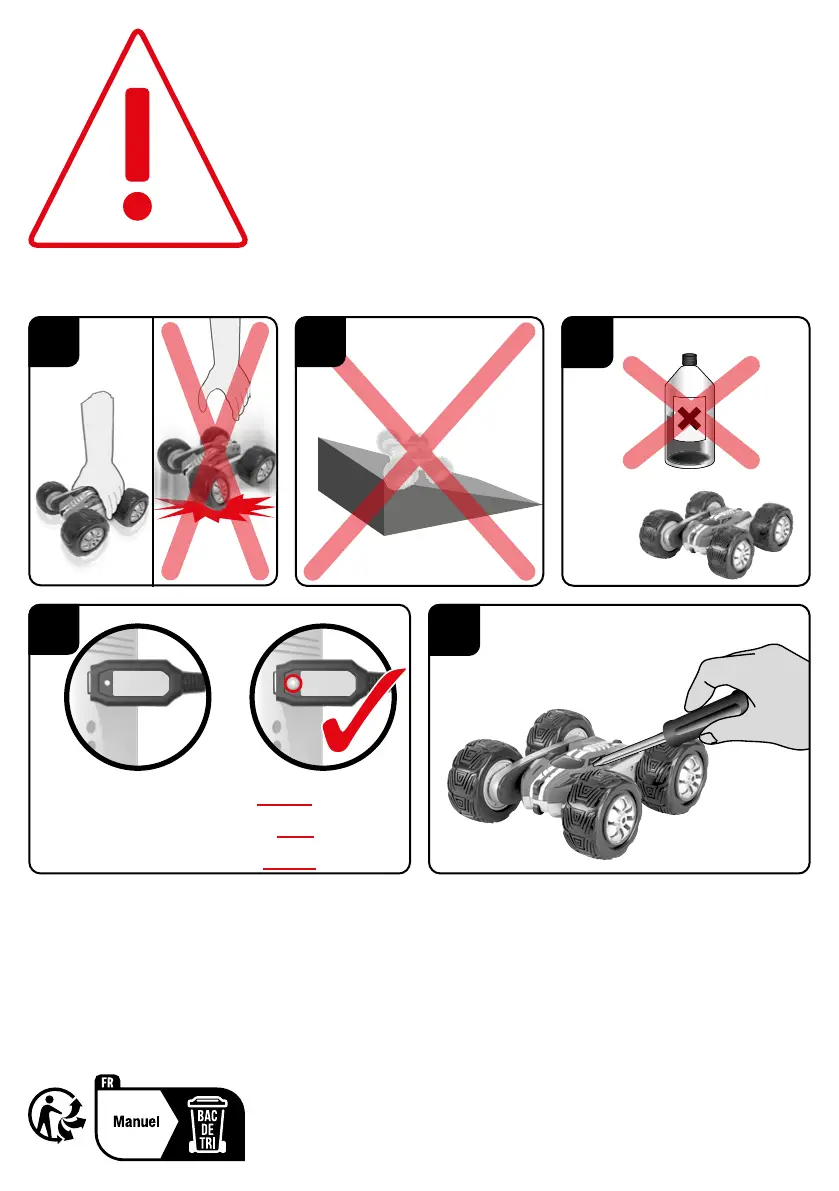 FR
Manuel
BAC DE TRI